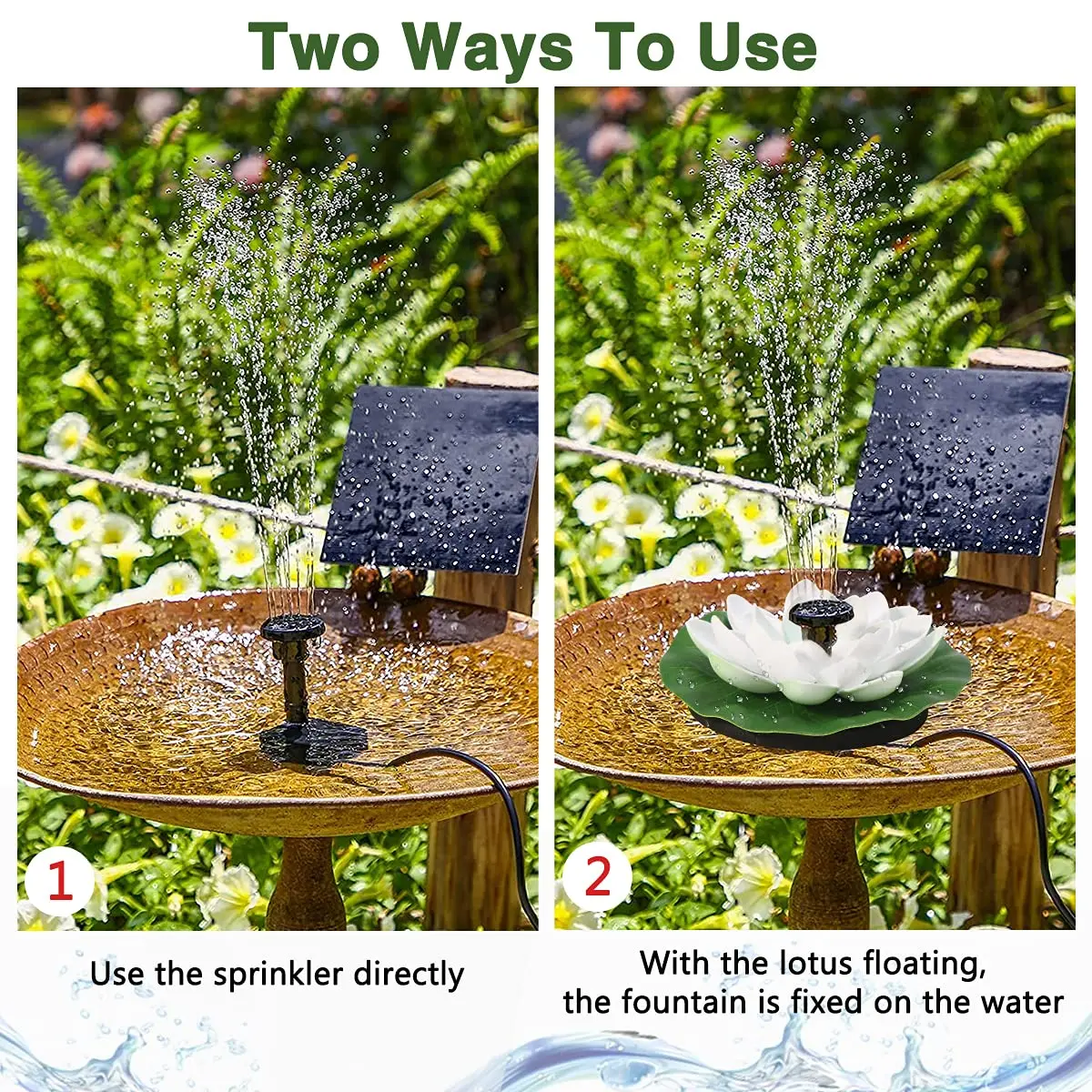 Two Ways To Use

1

Use the sprinkler directly

2

With the lotus floating, the fountain is fixed on the water