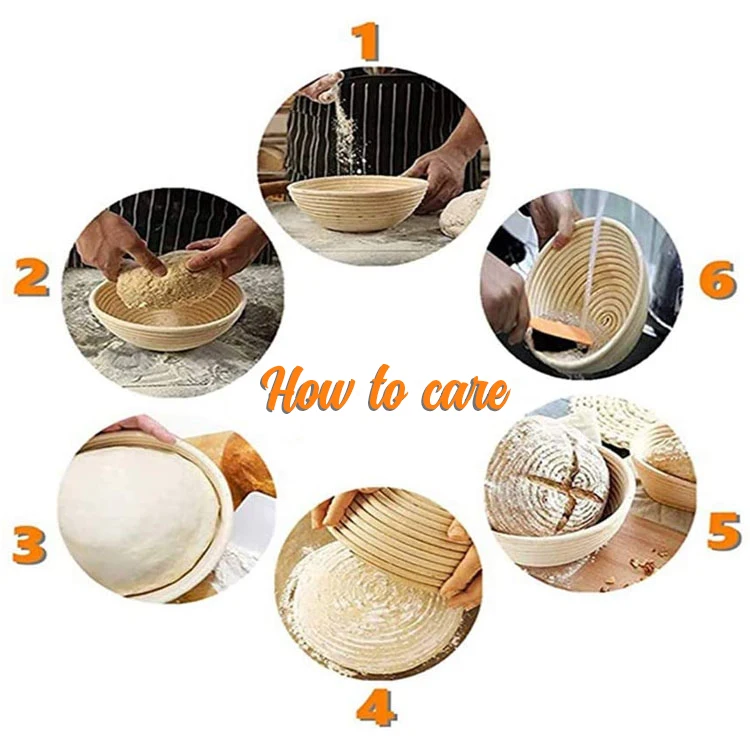 1

2

6

How to care

3

5

4