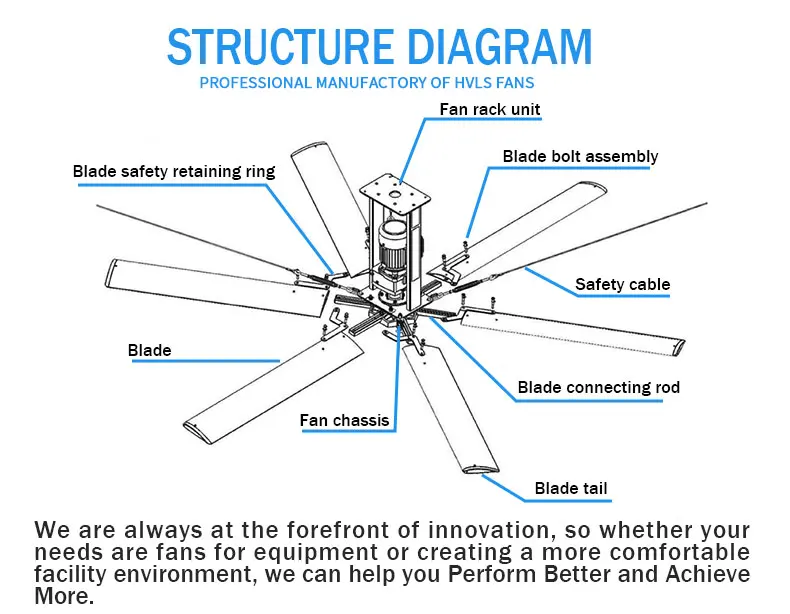 STRUCTURE DIAGRAM
PROFESSIONAL MANUFACTORY OF HVLS FANS

Fan rack unit
Blade safety retaining ring
Blade bolt assembly
Safety cable
Blade
Blade connecting rod
Fan chassis
Blade tail

We are always at the forefront of innovation, so whether your needs are fans for equipment or creating a more comfortable facility environment, we can help you Perform Better and Achieve More.