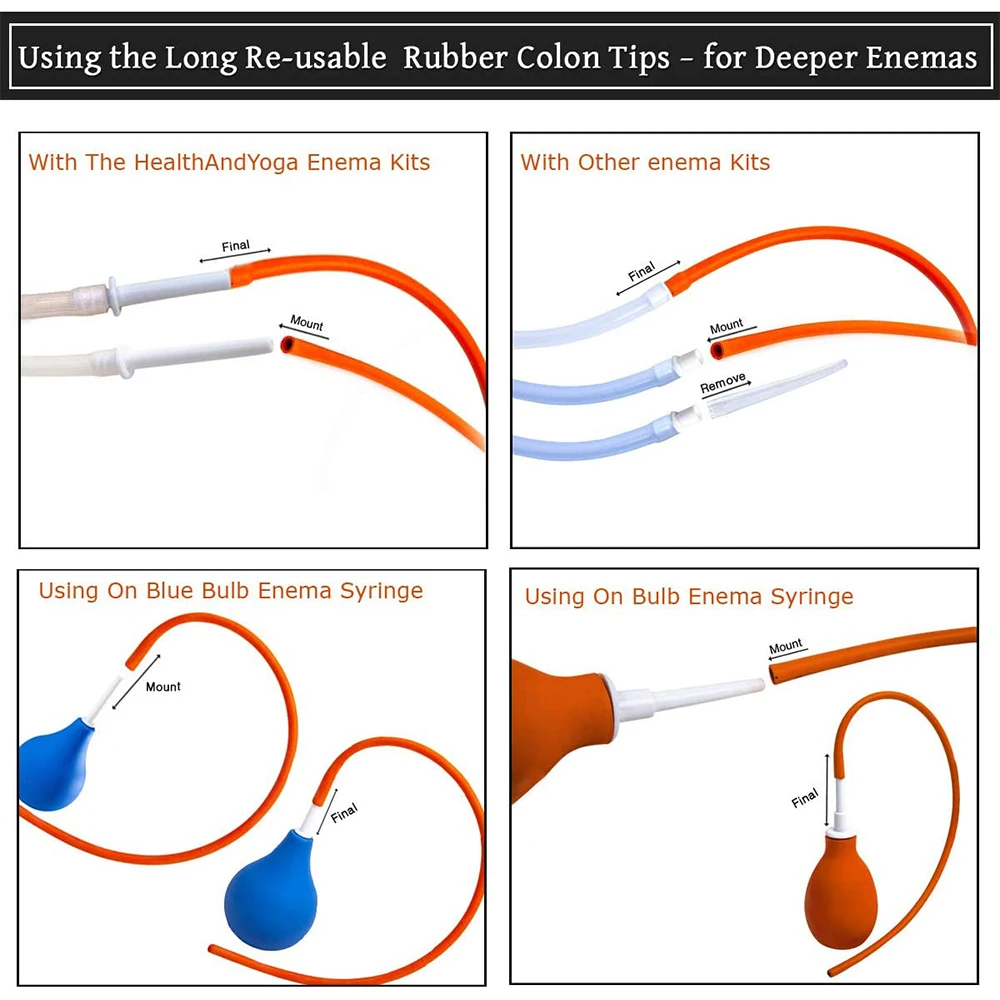 Using the Long Re-usable Rubber Colon Tips – for Deeper Enemas

With The HealthAndYoga Enema Kits

Final

Mount

With Other enema Kits

Final

Mount

Remove

Using On Blue Bulb Enema Syringe

Mount

Final

Using On Bulb Enema Syringe

Mount

Final