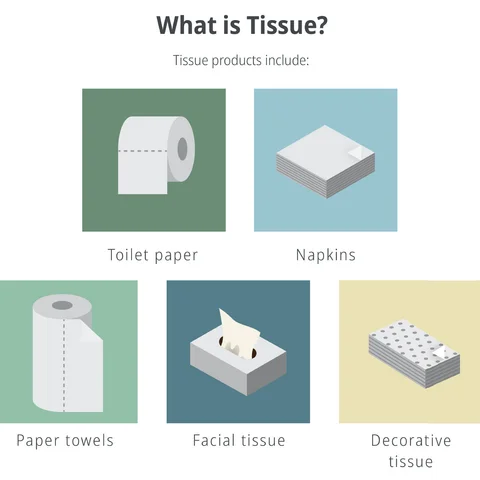 What is Tissue?

Tissue products include:

Toilet paper

Napkins

Paper towels

Facial tissue

Decorative tissue