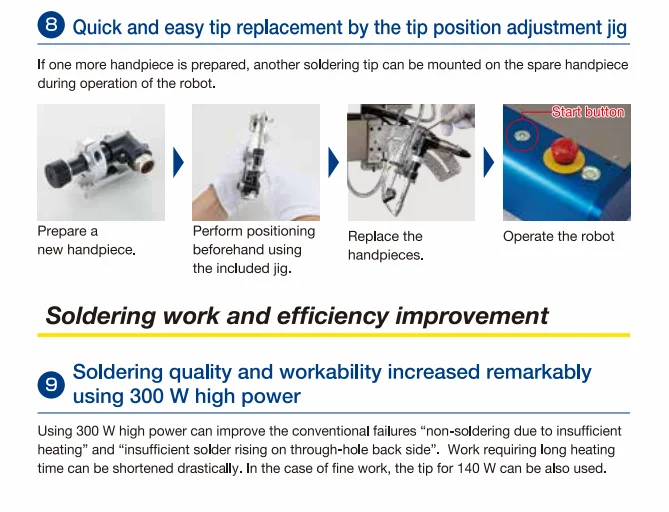 8 Quick and easy tip replacement by the tip position adjustment jig

If one more handpiece is prepared, another soldering tip can be mounted on the spare handpiece during operation of the robot.

Start button

Prepare a new handpiece.

Perform positioning beforehand using the included jig.

Replace the handpieces.

Operate the robot

Soldering work and efficiency improvement

9 Soldering quality and workability increased remarkably using 300 W high power

Using 300 W high power can improve the conventional failures “non-soldering due to insufficient heating” and “insufficient solder rising on through-hole back side”. Work requiring long heating time can be shortened drastically. In the case of fine work, the tip for 140 W can be also used.