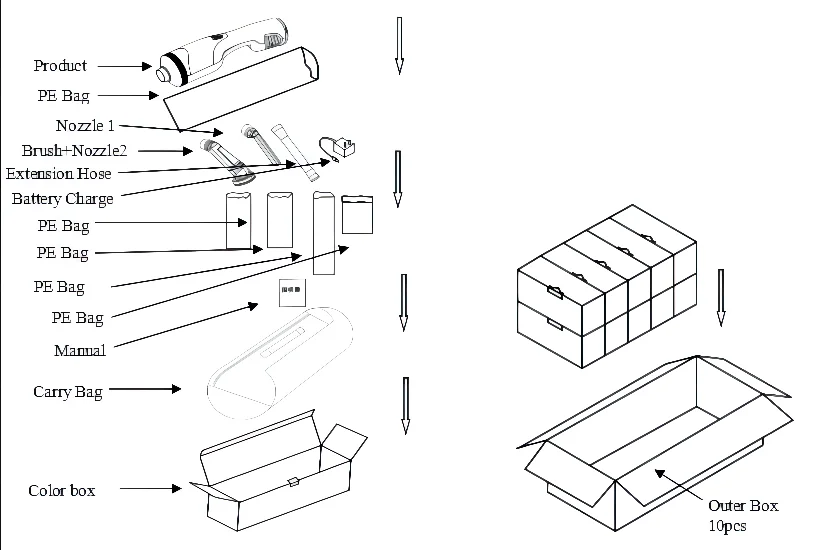 Product
PE Bag
Nozzle 1
Brush+Nozzle2
Extension Hose
Battery Charge
PE Bag
PE Bag
PE Bag
PE Bag
Manual
Carry Bag
Color box
Outer Box
10pcs