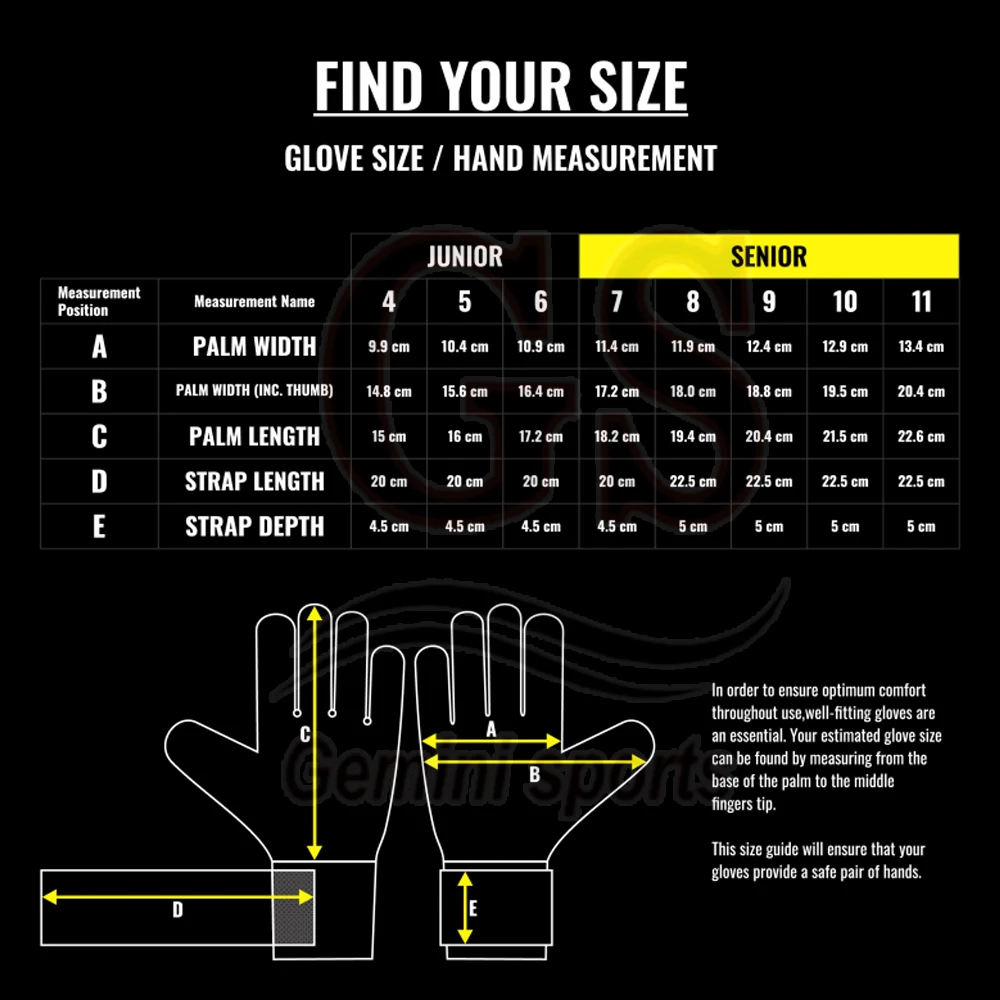 FIND YOUR SIZE

GLOVE SIZE / HAND MEASUREMENT

| | | JUNIOR | | | SENIOR | | | | |
|---|---|---|---|---|---|---|---|---|---|
| Measurement Position | Measurement Name | 4 | 5 | 6 | 7 | 8 | 9 | 10 | 11 |
| A | PALM WIDTH | 9.9 cm | 10.4 cm | 10.9 cm | 11.4 cm | 11.9 cm | 12.4 cm | 12.9 cm | 13.4 cm |
| B | PALM WIDTH (INC. THUMB) | 14.8 cm | 15.6 cm | 16.4 cm | 17.2 cm | 18.0 cm | 18.8 cm | 19.5 cm | 20.4 cm |
| C | PALM LENGTH | 15 cm | 16 cm | 17.2 cm | 18.2 cm | 19.4 cm | 20.4 cm | 21.5 cm | 22.6 cm |
| D | STRAP LENGTH | 20 cm | 20 cm | 20 cm | 20 cm | 22.5 cm | 22.5 cm | 22.5 cm | 22.5 cm |
| E | STRAP DEPTH | 4.5 cm | 4.5 cm | 4.5 cm | 4.5 cm | 5 cm | 5 cm | 5 cm | 5 cm |

GS

Gemini sports

C

A

B

D

E

In order to ensure optimum comfort throughout use,well-fitting gloves are an essential. Your estimated glove size can be found by measuring from the base of the palm to the middle fingers tip.

This size guide will ensure that your gloves provide a safe pair of hands.