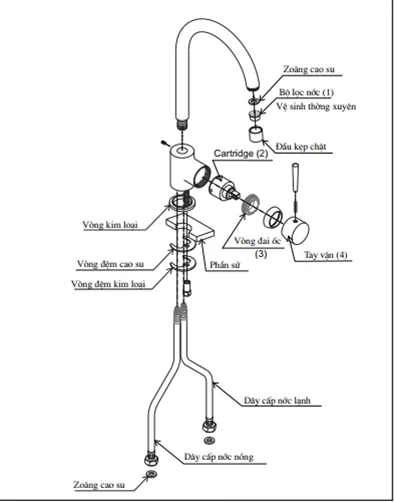 Zoăng cao su

Bộ lọc nớc (1)

Vệ sinh thờng xuyên

Đầu kẹp chặt

Cartridge (2)

Vòng kim loại

Vòng đai ốc

(3)

Tay vặn (4)

Vòng đệm cao su

Phần sứ

Vòng đệm kim loại

Dây cấp nớc lạnh

Dây cấp nớc nóng

Zoăng cao su