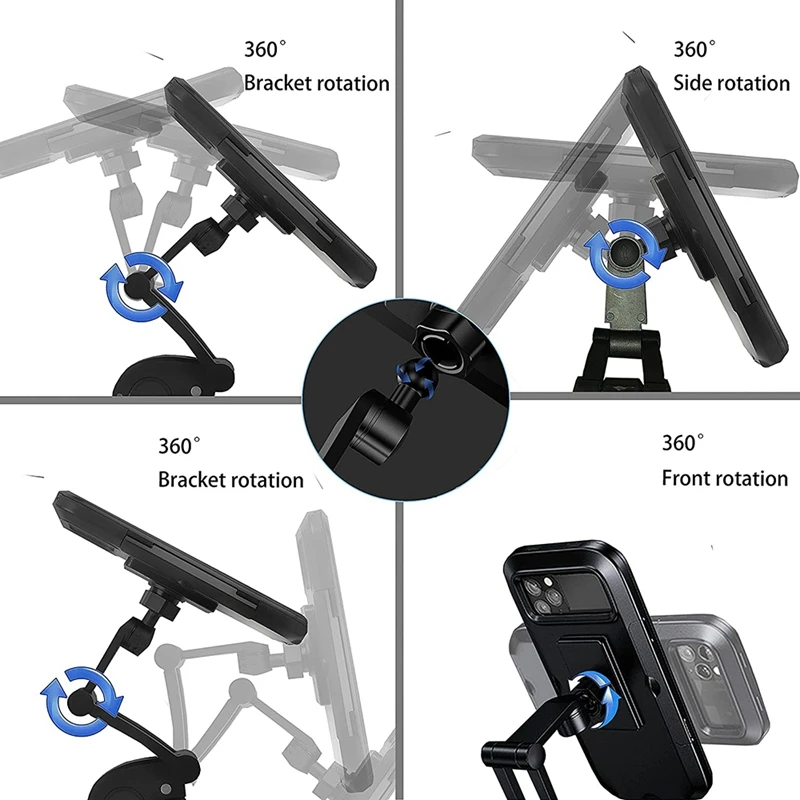 360°
Bracket rotation

360°
Side rotation

360°
Bracket rotation

360°
Front rotation