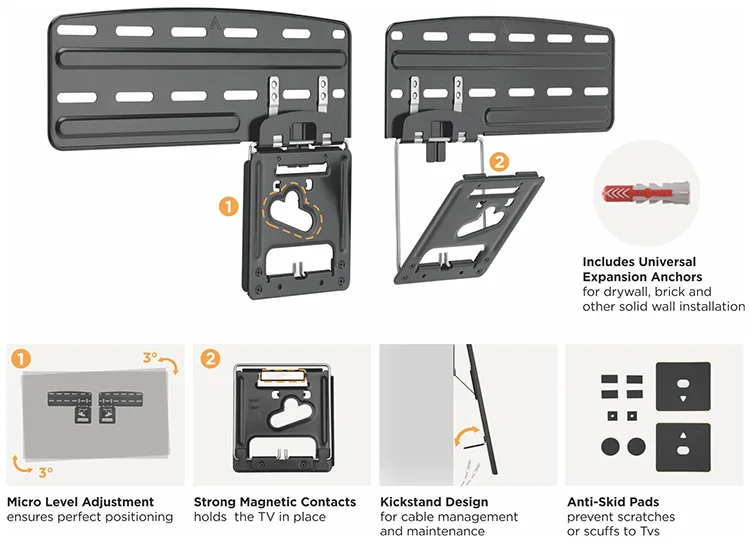 1

2

Includes Universal Expansion Anchors
for drywall, brick and other solid wall installation

1

3°

3°

2

Micro Level Adjustment
ensures perfect positioning

Strong Magnetic Contacts
holds the TV in place

Kickstand Design
for cable management and maintenance

Anti-Skid Pads
prevent scratches or scuffs to Tvs