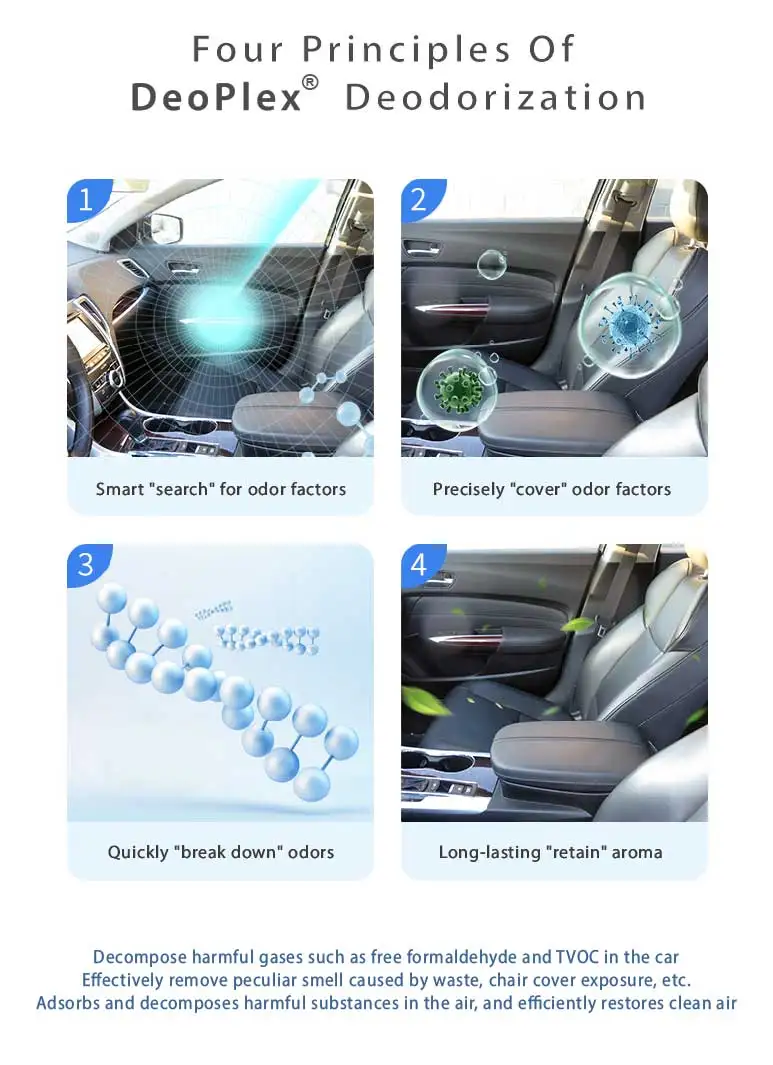 Four Principles Of DeoPlex® Deodorization

1

Smart "search" for odor factors

2

Precisely "cover" odor factors

3

Quickly "break down" odors

4

Long-lasting "retain" aroma

Decompose harmful gases such as free formaldehyde and TVOC in the car
Effectively remove peculiar smell caused by waste, chair cover exposure, etc.
Adsorbs and decomposes harmful substances in the air, and efficiently restores clean air