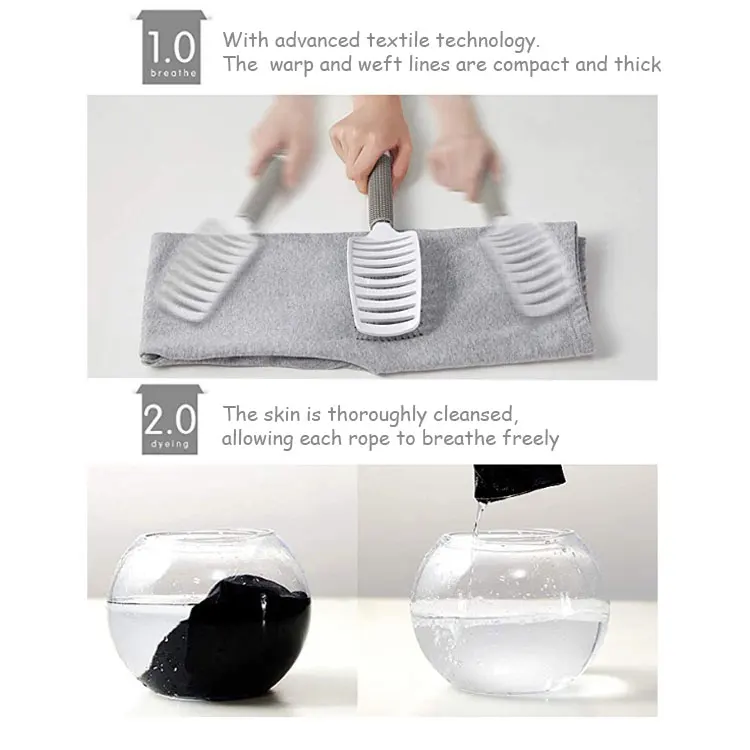 1.0
breathe

With advanced textile technology.
The warp and weft lines are compact and thick

2.0
dyeing

The skin is thoroughly cleansed,
allowing each rope to breathe freely