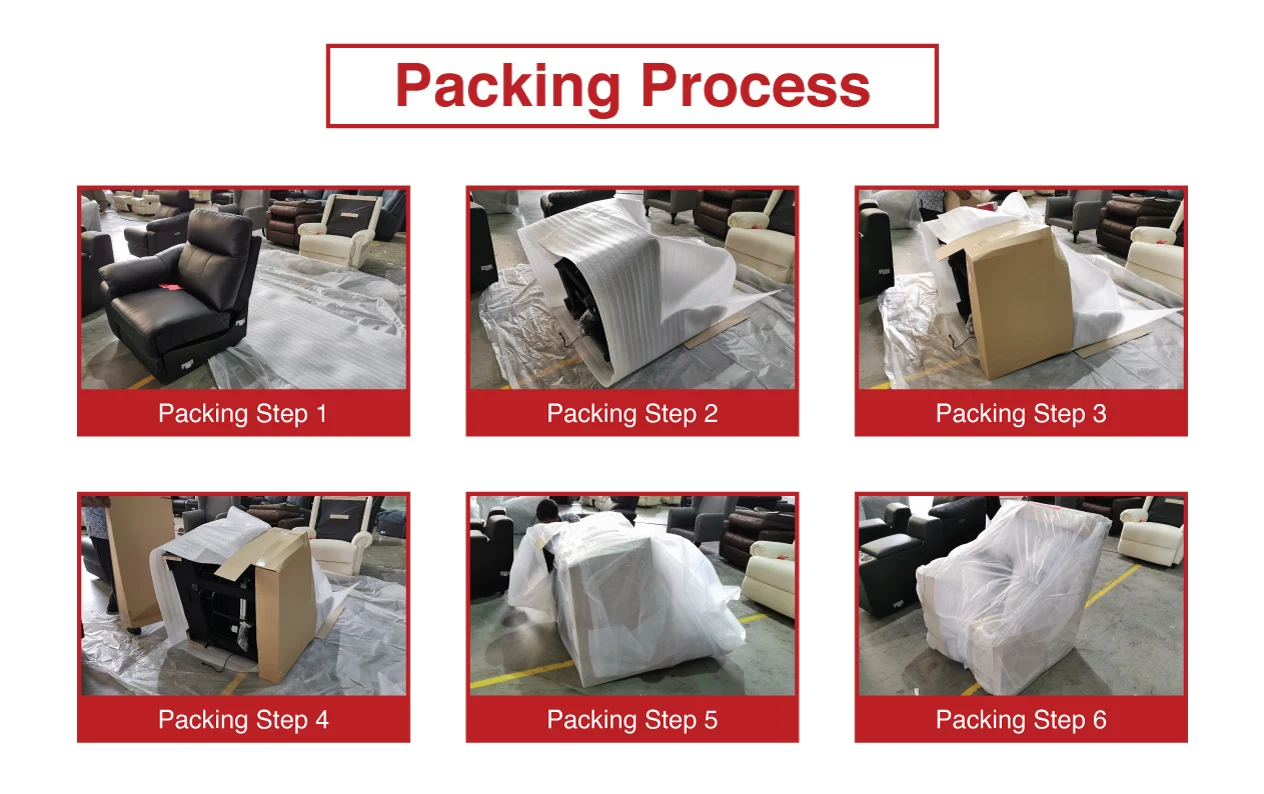 Packing Process

Packing Step 1

Packing Step 2

Packing Step 3

Packing Step 4

Packing Step 5

Packing Step 6