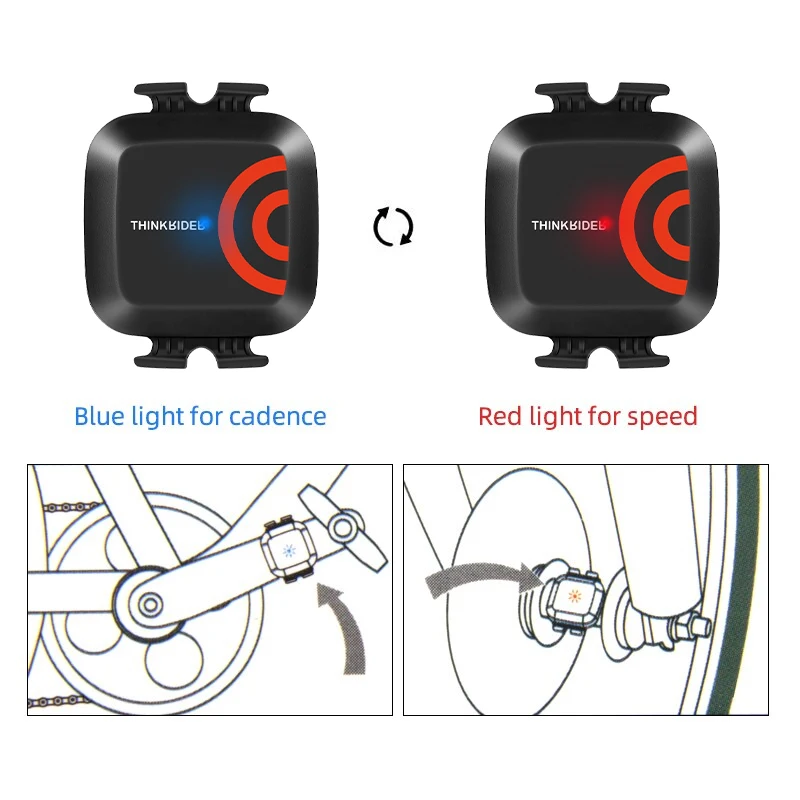 THINKRIDER

THINKRIDER

Blue light for cadence

Red light for speed