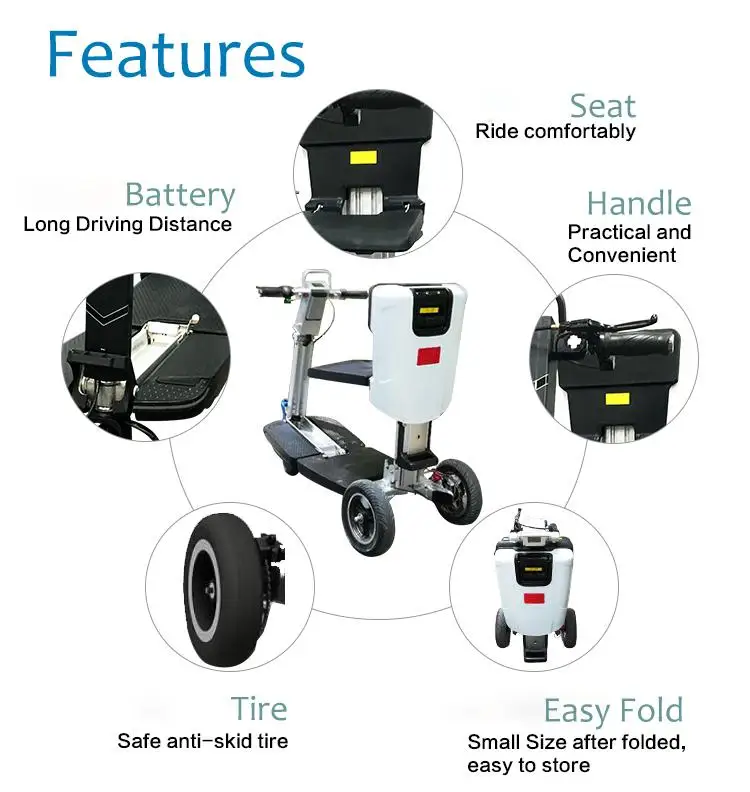 Features

Seat
Ride comfortably

Battery
Long Driving Distance

Handle
Practical and Convenient

Tire
Safe anti-skid tire

Easy Fold
Small Size after folded, easy to store