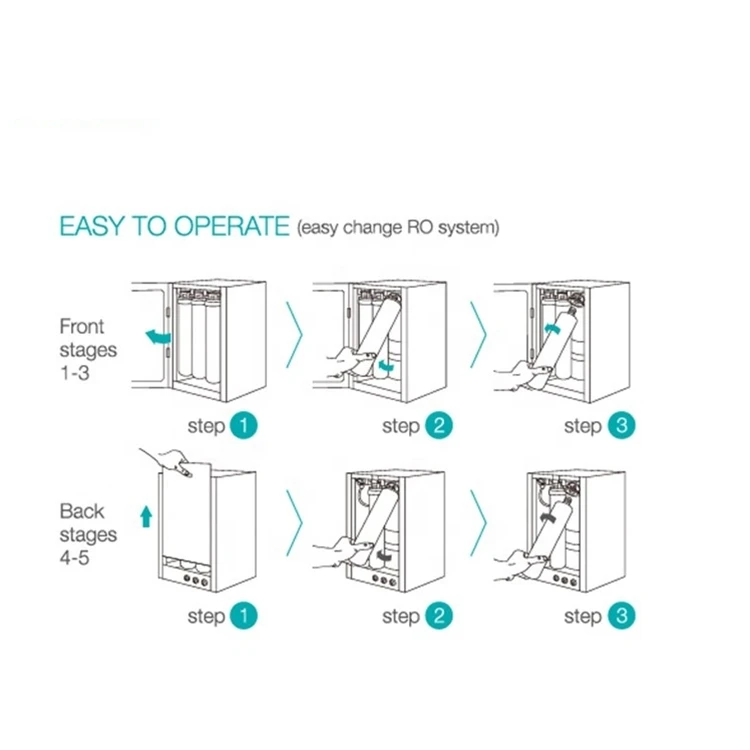 EASY TO OPERATE (easy change RO system)

Front stages 1-3

step 1

step 2

step 3

Back stages 4-5

step 1

step 2

step 3