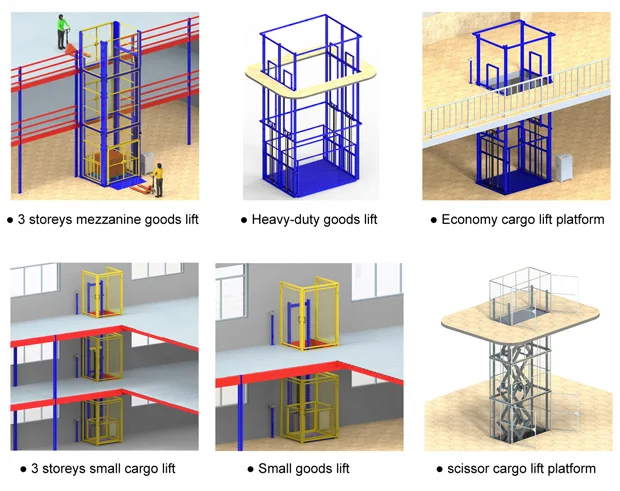 ● 3 storeys mezzanine goods lift

● Heavy-duty goods lift

● Economy cargo lift platform

● 3 storeys small cargo lift

● Small goods lift

● scissor cargo lift platform