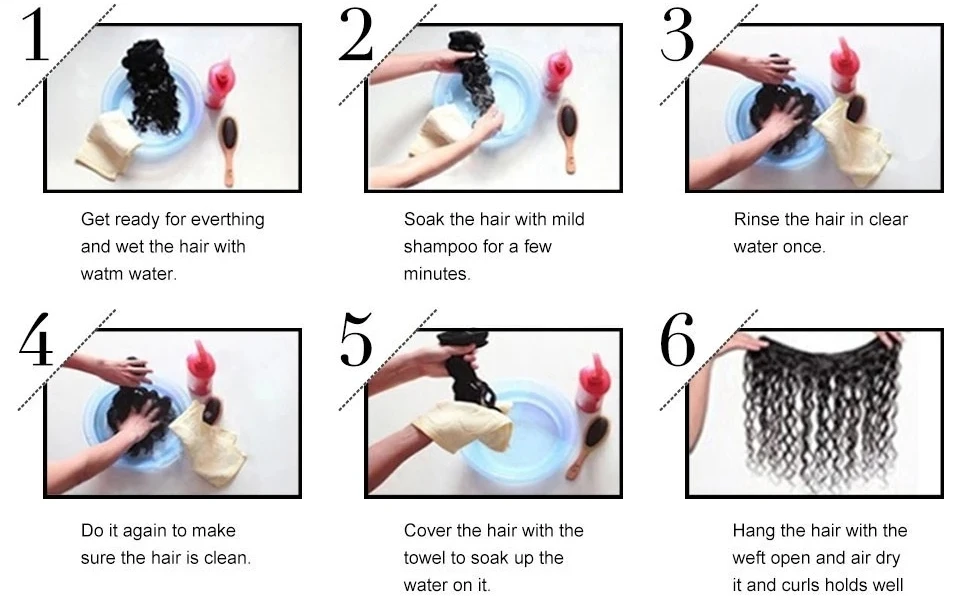 1

Get ready for everthing and wet the hair with watm water.

2

Soak the hair with mild shampoo for a few minutes.

3

Rinse the hair in clear water once.

4

Do it again to make sure the hair is clean.

5

Cover the hair with the towel to soak up the water on it.

6

Hang the hair with the weft open and air dry it and curls holds well