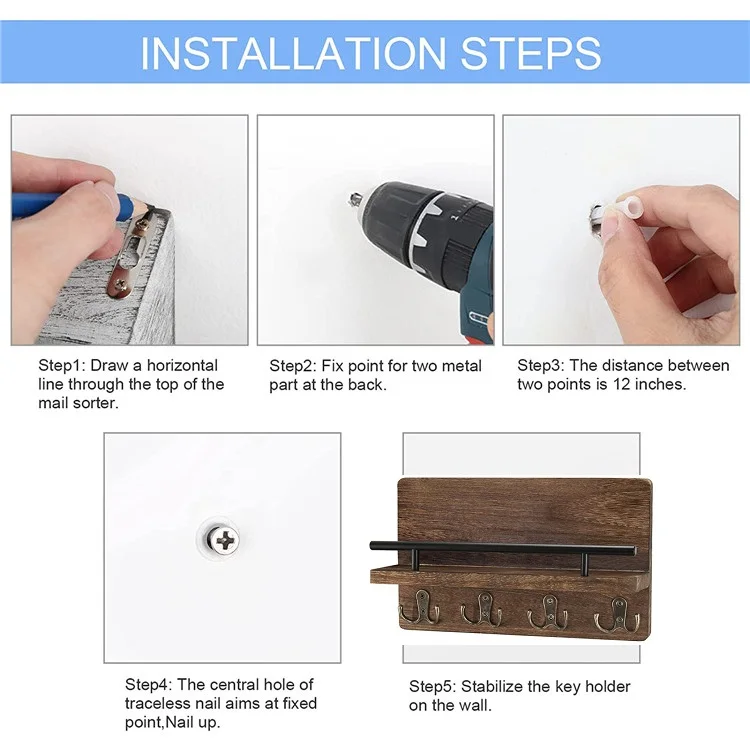 INSTALLATION STEPS

Step1: Draw a horizontal line through the top of the mail sorter.

Step2: Fix point for two metal part at the back.

Step3: The distance between two points is 12 inches.

Step4: The central hole of traceless nail aims at fixed point,Nail up.

Step5: Stabilize the key holder on the wall.