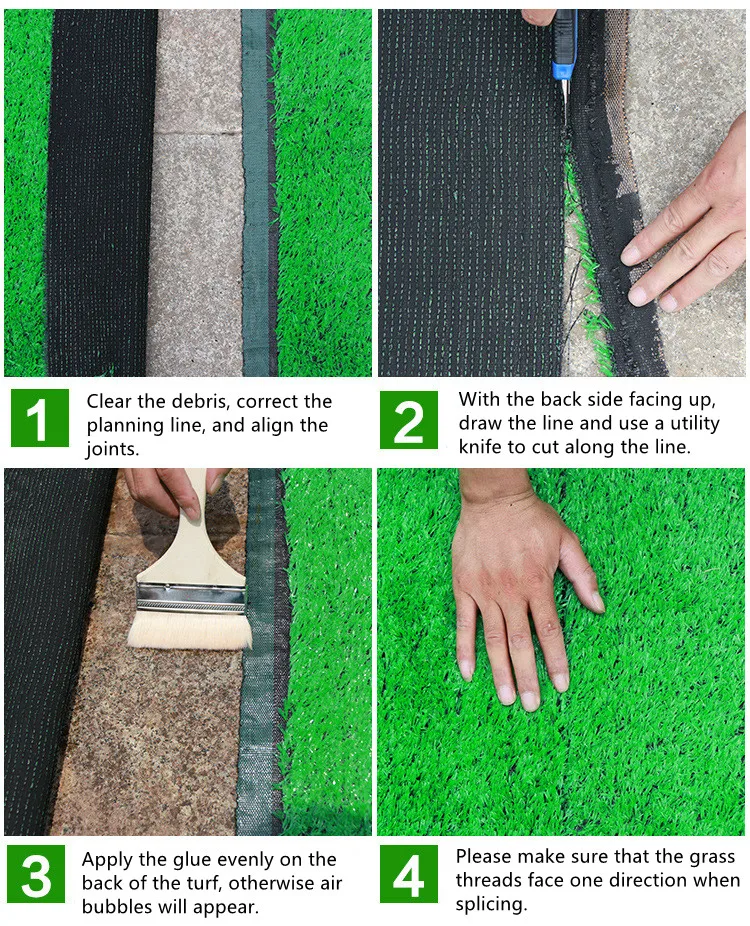 1 Clear the debris, correct the planning line, and align the joints.

2 With the back side facing up, draw the line and use a utility knife to cut along the line.

3 Apply the glue evenly on the back of the turf, otherwise air bubbles will appear.

4 Please make sure that the grass threads face one direction when splicing.