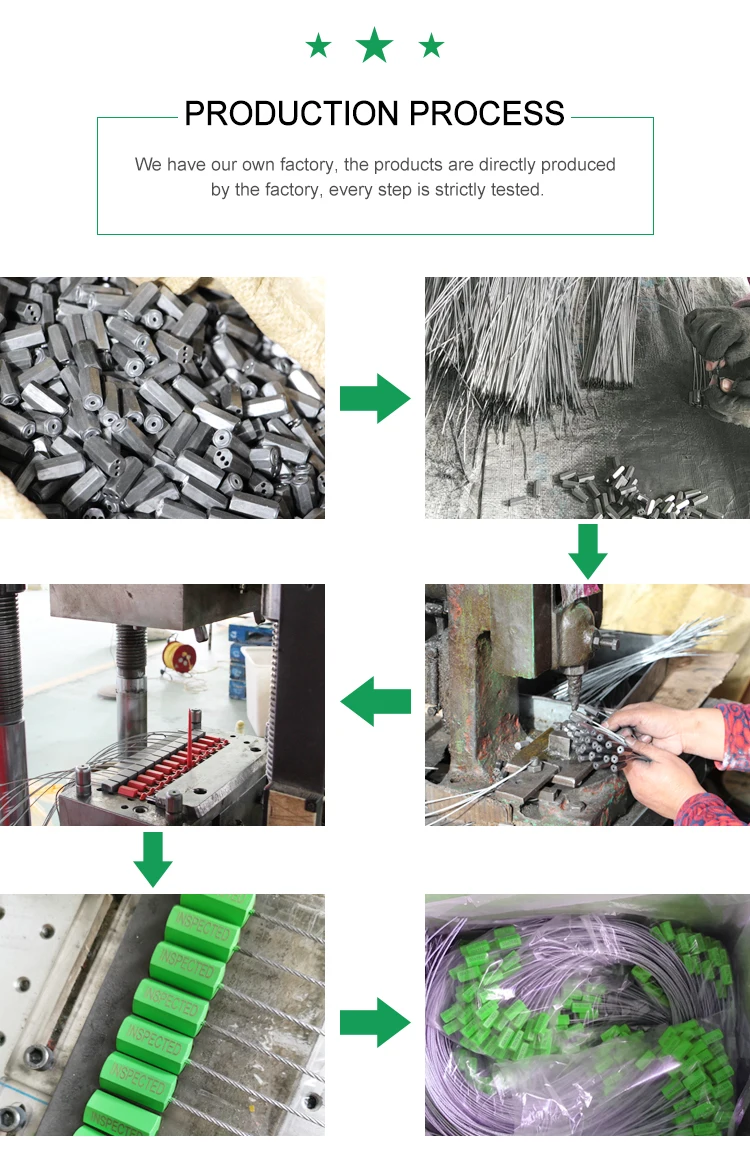 PRODUCTION PROCESS

We have our own factory, the products are directly produced by the factory, every step is strictly tested.

INSPECTED

INSPECTED

INSPECTED

INSPECTED

INSPECTED

INSPECTED