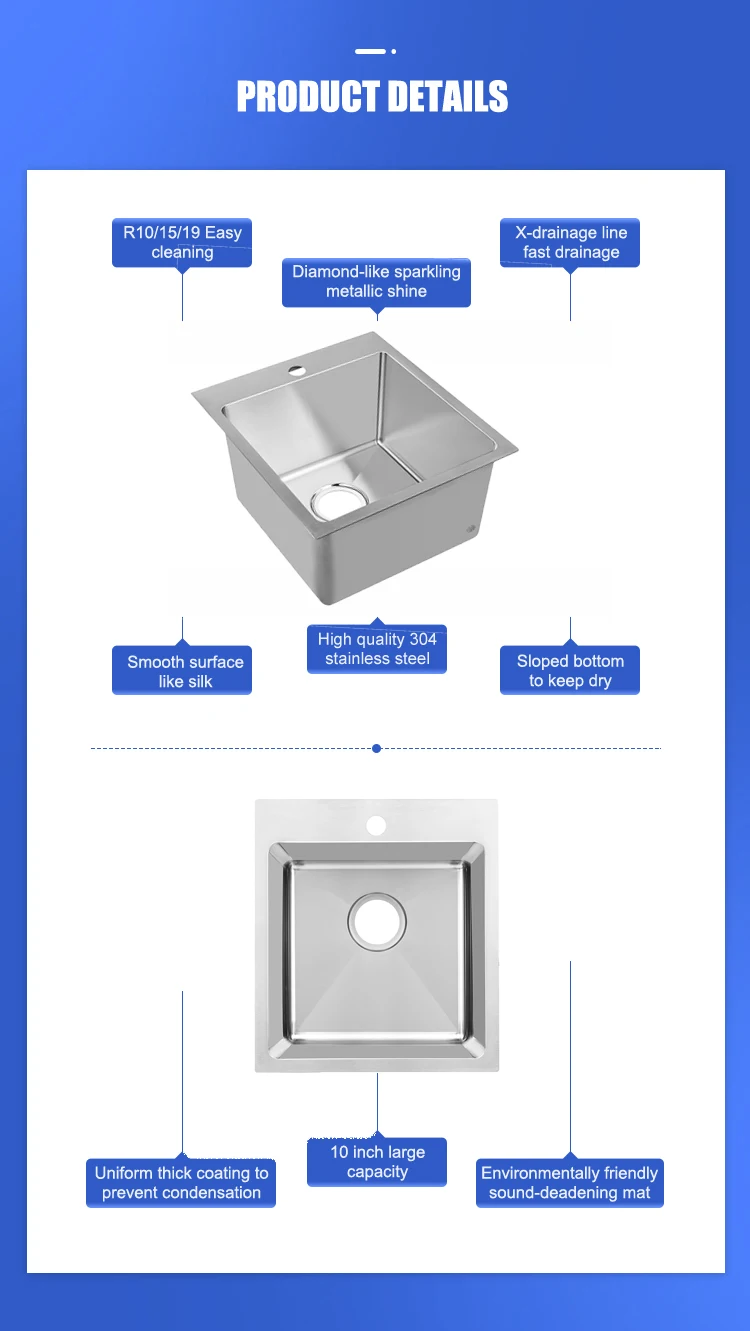 PRODUCT DETAILS

R10/15/19 Easy cleaning

Diamond-like sparkling metallic shine

X-drainage line fast drainage

Smooth surface like silk

High quality 304 stainless steel

Sloped bottom to keep dry

Uniform thick coating to prevent condensation

10 inch large capacity

Environmentally friendly sound-deadening mat