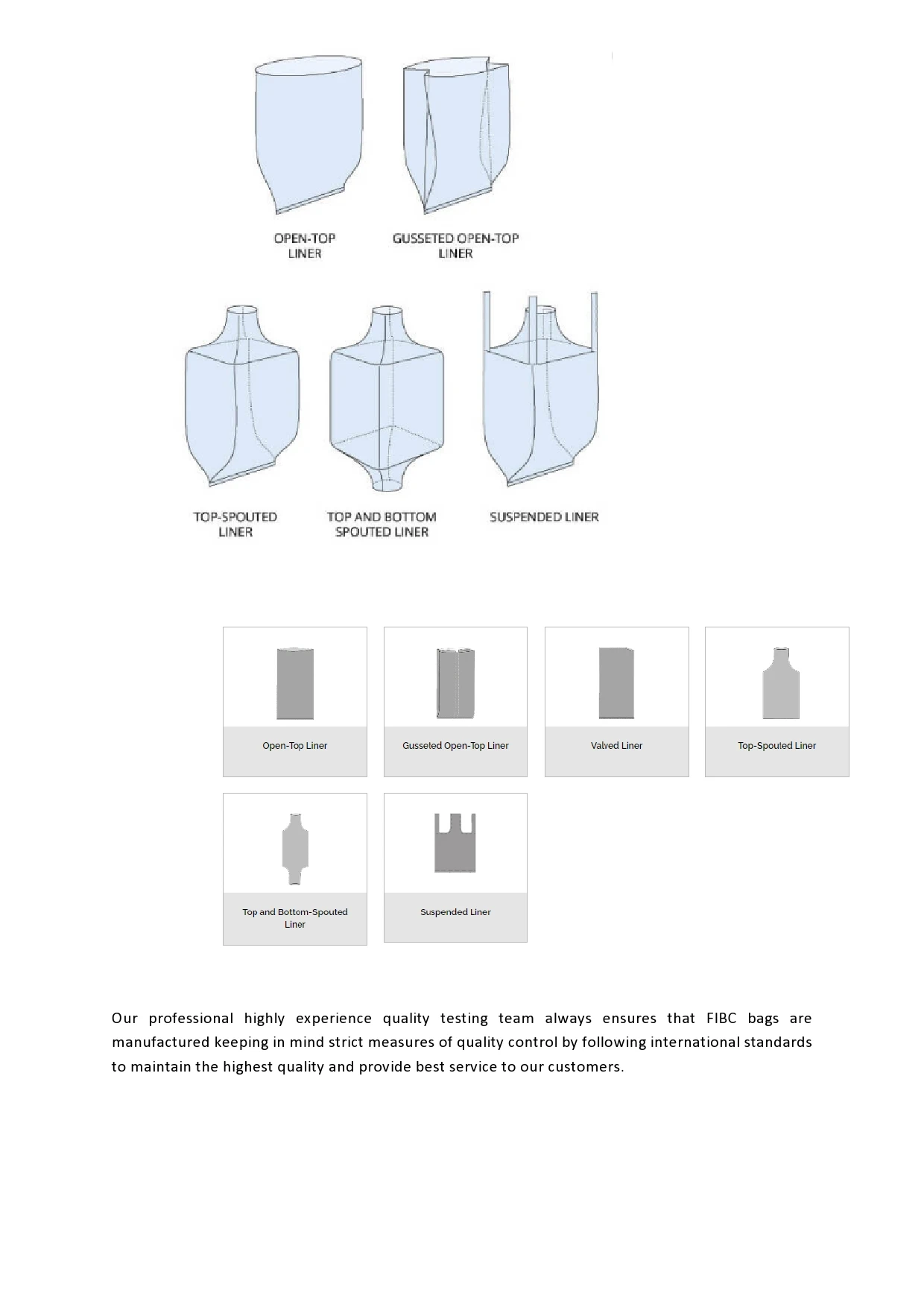 OPEN-TOP LINER

GUSSETED OPEN-TOP LINER

TOP-SPOUTED LINER

TOP AND BOTTOM SPOUTED LINER

SUSPENDED LINER

Open-Top Liner

Gusseted Open-Top Liner

Valved Liner

Top-Spouted Liner

Top and Bottom-Spouted Liner

Suspended Liner

Our professional highly experience quality testing team always ensures that FIBC bags are manufactured keeping in mind strict measures of quality control by following international standards to maintain the highest quality and provide best service to our customers.