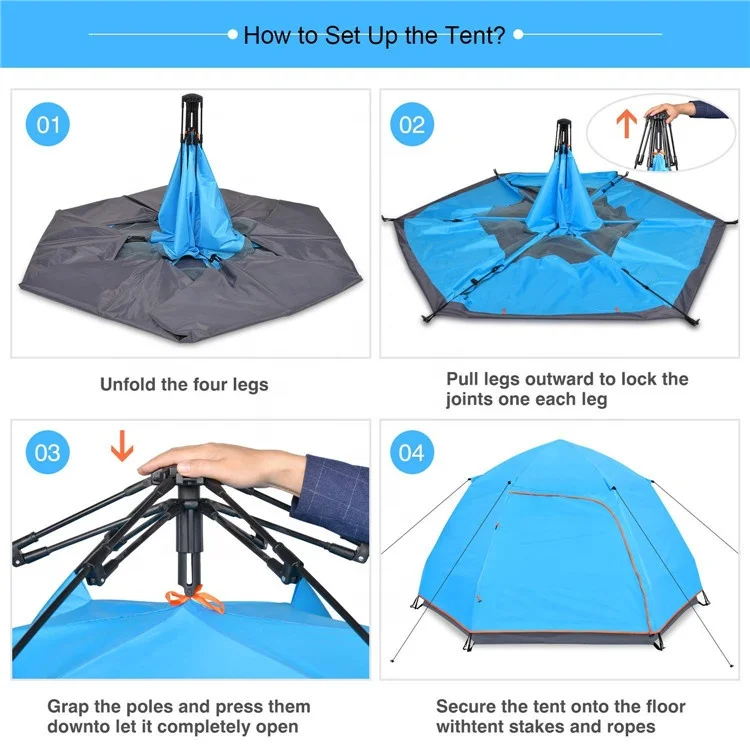 How to Set Up the Tent?

01

Unfold the four legs

02

Pull legs outward to lock the joints one each leg

03

Grap the poles and press them downto let it completely open

04

Secure the tent onto the floor withtent stakes and ropes