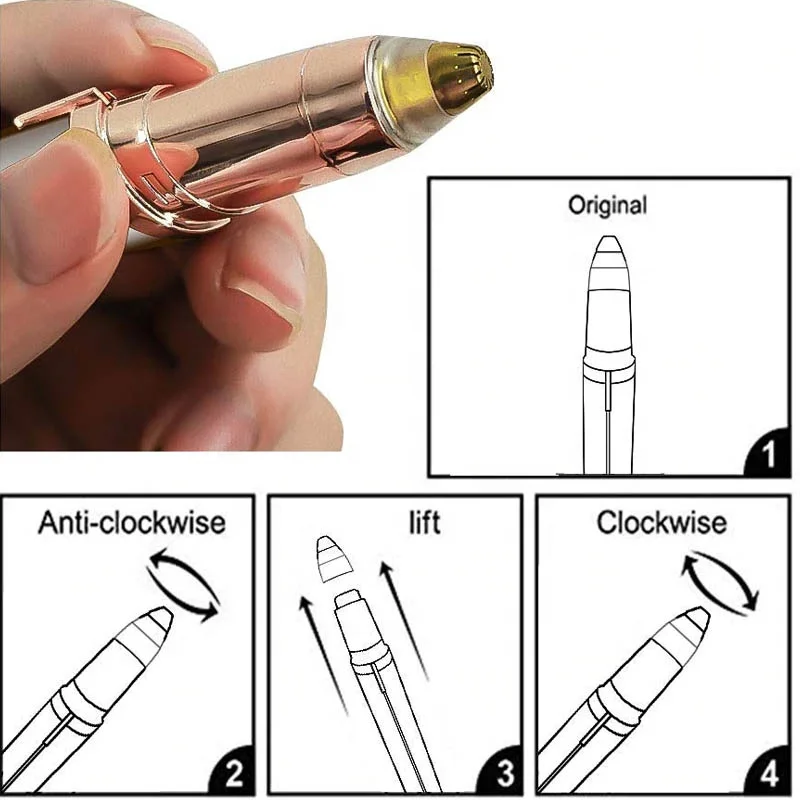 Original

1

Anti-clockwise

2

lift

3

Clockwise

4