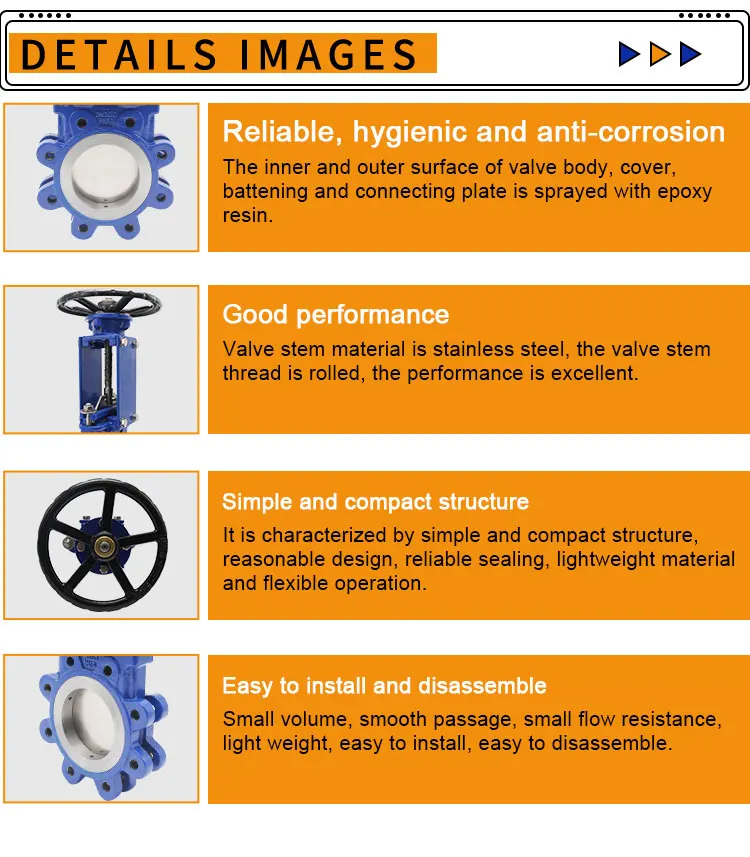 DETAILS IMAGES

Reliable, hygienic and anti-corrosion

The inner and outer surface of valve body, cover, battening and connecting plate is sprayed with epoxy resin.

Good performance

Valve stem material is stainless steel, the valve stem thread is rolled, the performance is excellent.

Simple and compact structure

It is characterized by simple and compact structure, reasonable design, reliable sealing, lightweight material and flexible operation.

Easy to install and disassemble

Small volume, smooth passage, small flow resistance, light weight, easy to install, easy to disassemble.