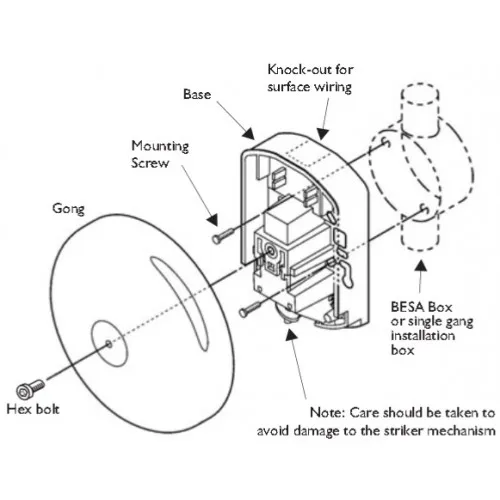 Knock-out for surface wiring

Base

Mounting Screw

Gong

BESA Box or single gang installation box

Hex bolt

Note: Care should be taken to avoid damage to the striker mechanism