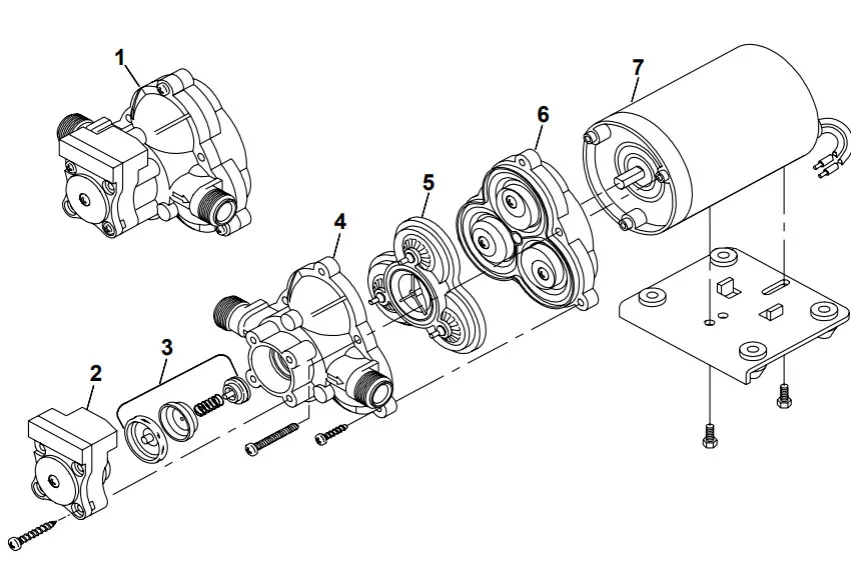 1
7
6
5
4
3
2