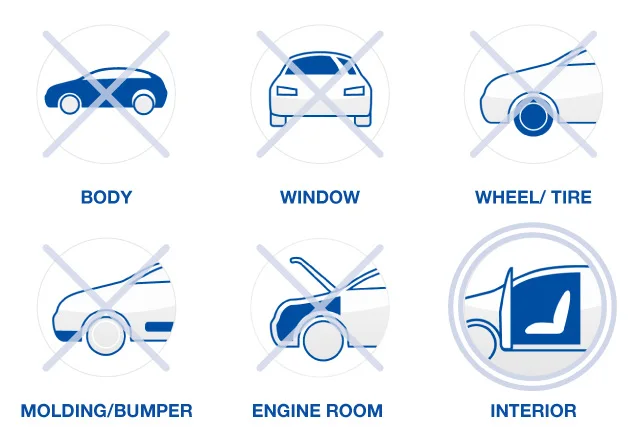 BODY

WINDOW

WHEEL/ TIRE

MOLDING/BUMPER

ENGINE ROOM

INTERIOR