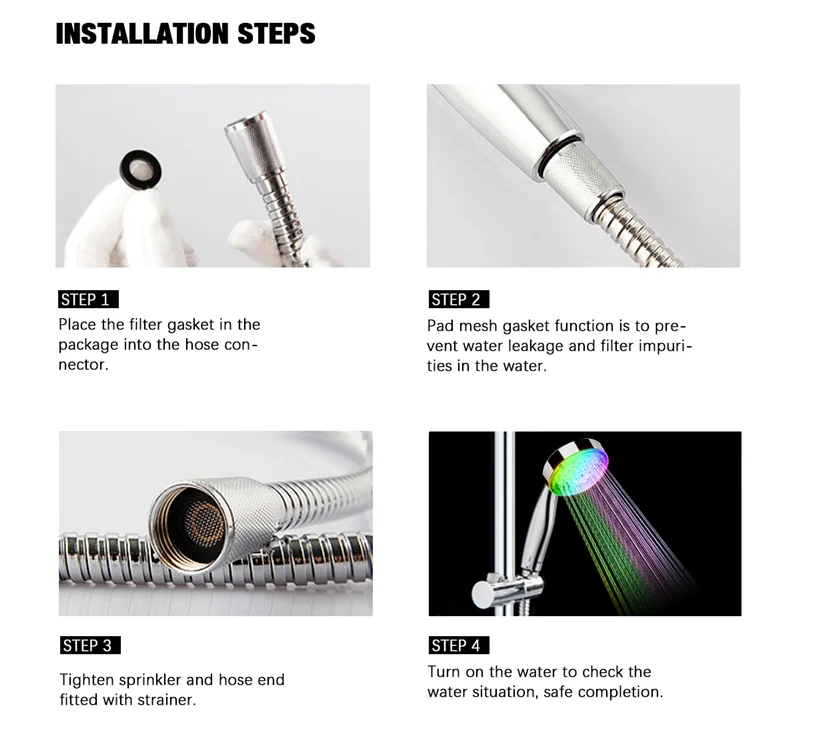 INSTALLATION STEPS

STEP 1

Place the filter gasket in the package into the hose connector.

STEP 2

Pad mesh gasket function is to prevent water leakage and filter impurities in the water.

STEP 3

Tighten sprinkler and hose end fitted with strainer.

STEP 4

Turn on the water to check the water situation, safe completion.