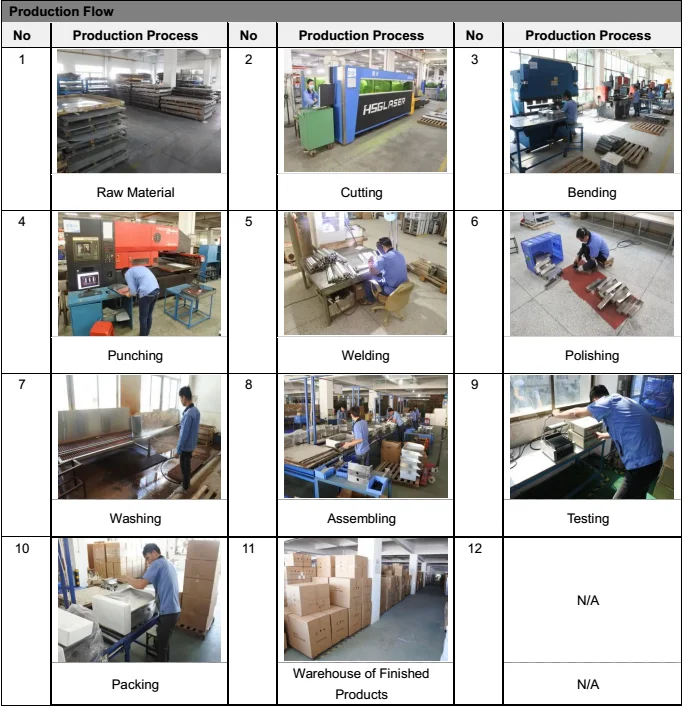 Production Flow

| No | Production Process | No | Production Process | No | Production Process |
|---|---|---|---|---|---|
| 1 | Raw Material | 2 | HSGLASER Cutting | 3 | Bending |
| 4 | Punching | 5 | Welding | 6 | Polishing |
| 7 | Washing | 8 | Assembling | 9 | Testing |
| 10 | Packing | 11 | Warehouse of Finished Products | 12 | N/A N/A |