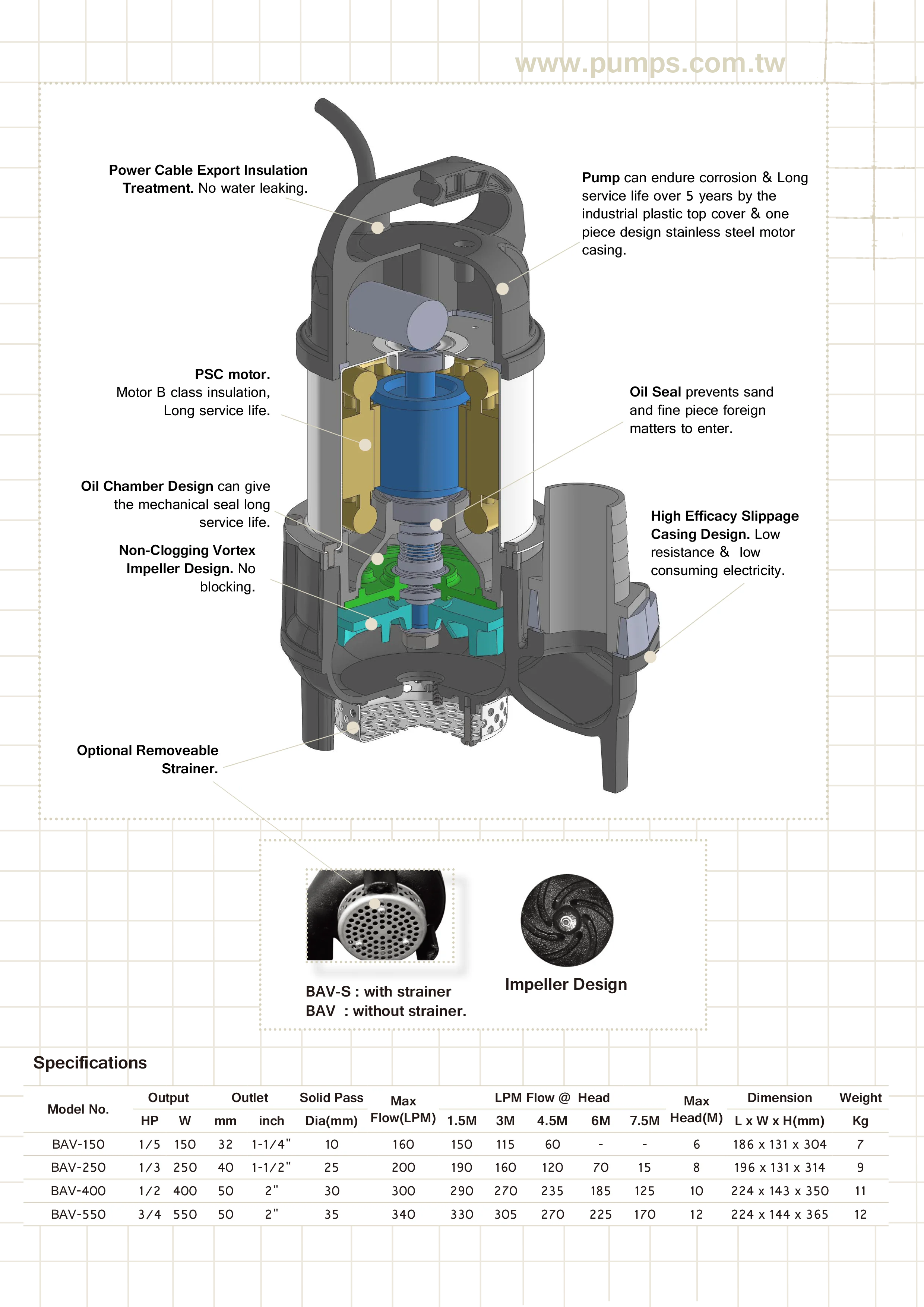 www.pumps.com.tw

Power Cable Export Insulation Treatment. No water leaking.

Pump can endure corrosion & Long service life over 5 years by the industrial plastic top cover & one piece design stainless steel motor casing.

PSC motor. Motor B class insulation, Long service life.

Oil Seal prevents sand and fine piece foreign matters to enter.

Oil Chamber Design can give the mechanical seal long service life.

High Efficacy Slippage Casing Design. Low resistance & low consuming electricity.

Non-Clogging Vortex Impeller Design. No blocking.

Optional Removeable Strainer.

BAV-S : with strainer
BAV : without strainer.

Impeller Design

Specifications

| Model No. | Output HP | Output W | Outlet mm | Outlet inch | Solid Pass Dia(mm) | Max Flow(LPM) | LPM Flow @ Head 1.5M | 3M | 4.5M | 6M | 7.5M | Max Head(M) | Dimension L x W x H(mm) | Weight Kg |
|---|---|---|---|---|---|---|---|---|---|---|---|---|---|---|
| BAV-150 | 1/5 | 150 | 32 | 1-1/4" | 10 | 160 | 150 | 115 | 60 | - | - | 6 | 186 x 131 x 304 | 7 |
| BAV-250 | 1/3 | 250 | 40 | 1-1/2" | 25 | 200 | 190 | 160 | 120 | 70 | 15 | 8 | 196 x 131 x 314 | 9 |
| BAV-400 | 1/2 | 400 | 50 | 2" | 30 | 300 | 290 | 270 | 235 | 185 | 125 | 10 | 224 x 143 x 350 | 11 |
| BAV-550 | 3/4 | 550 | 50 | 2" | 35 | 340 | 330 | 305 | 270 | 225 | 170 | 12 | 224 x 144 x 365 | 12 |