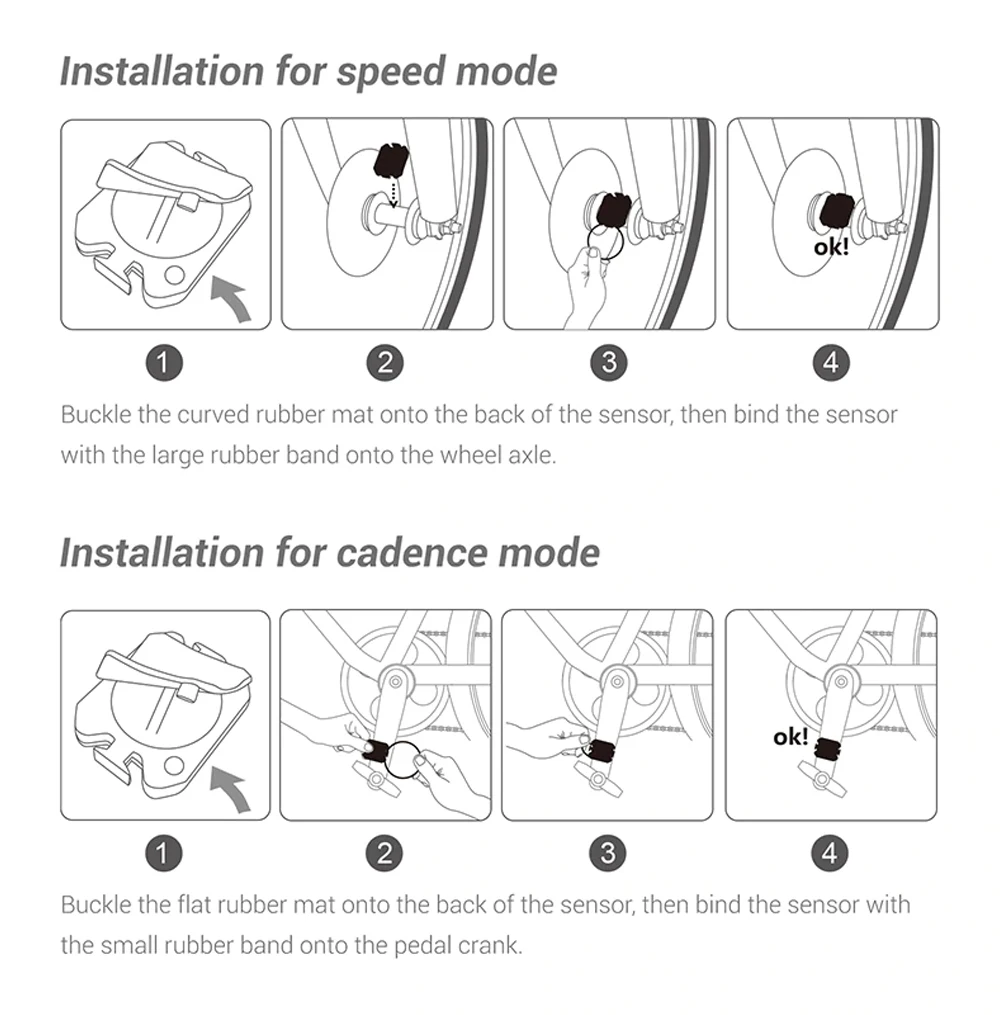 Installation for speed mode

ok!

1
2
3
4

Buckle the curved rubber mat onto the back of the sensor, then bind the sensor with the large rubber band onto the wheel axle.

Installation for cadence mode

ok!

1
2
3
4

Buckle the flat rubber mat onto the back of the sensor, then bind the sensor with the small rubber band onto the pedal crank.