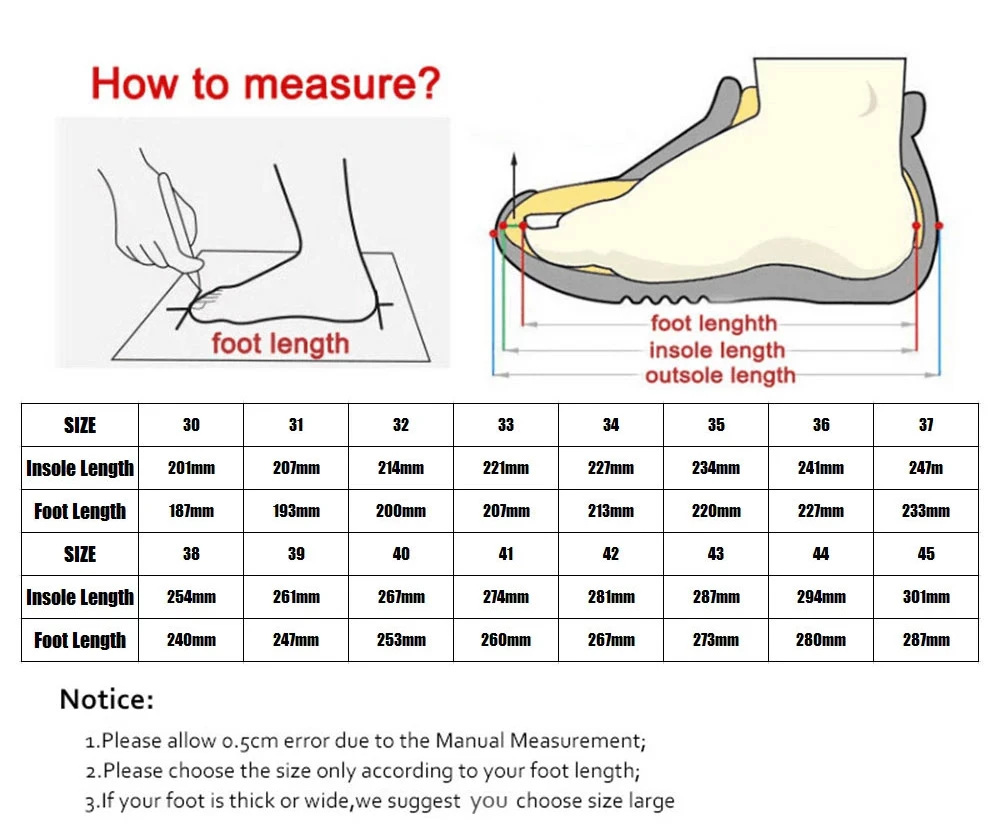 How to measure?

foot length

foot lenghth
insole length
outsole length

| SIZE | 30 | 31 | 32 | 33 | 34 | 35 | 36 | 37 |
|---|---|---|---|---|---|---|---|---|
| Insole Length | 201mm | 207mm | 214mm | 221mm | 227mm | 234mm | 241mm | 247m |
| Foot Length | 187mm | 193mm | 200mm | 207mm | 213mm | 220mm | 227mm | 233mm |
| SIZE | 38 | 39 | 40 | 41 | 42 | 43 | 44 | 45 |
| Insole Length | 254mm | 261mm | 267mm | 274mm | 281mm | 287mm | 294mm | 301mm |
| Foot Length | 240mm | 247mm | 253mm | 260mm | 267mm | 273mm | 280mm | 287mm |

Notice:

1.Please allow 0.5cm error due to the Manual Measurement;
2.Please choose the size only according to your foot length;
3.If your foot is thick or wide,we suggest you choose size large