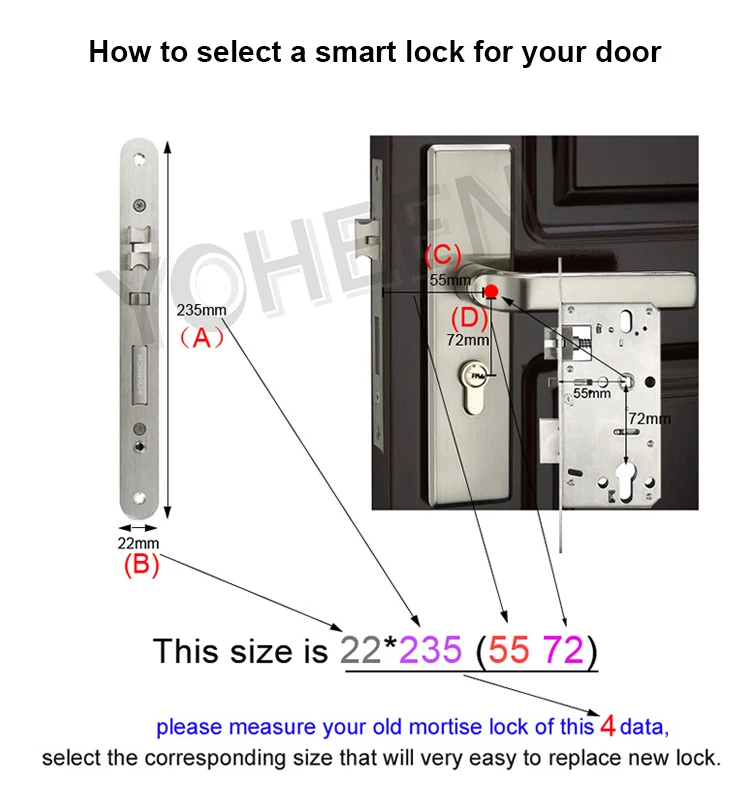 How to select a smart lock for your door

YOHEEN

235mm
(A)

22mm
(B)

(C)
55mm
(D)
72mm

55mm
72mm

This size is 22*235 (55 72)

please measure your old mortise lock of this 4 data,
select the corresponding size that will very easy to replace new lock.