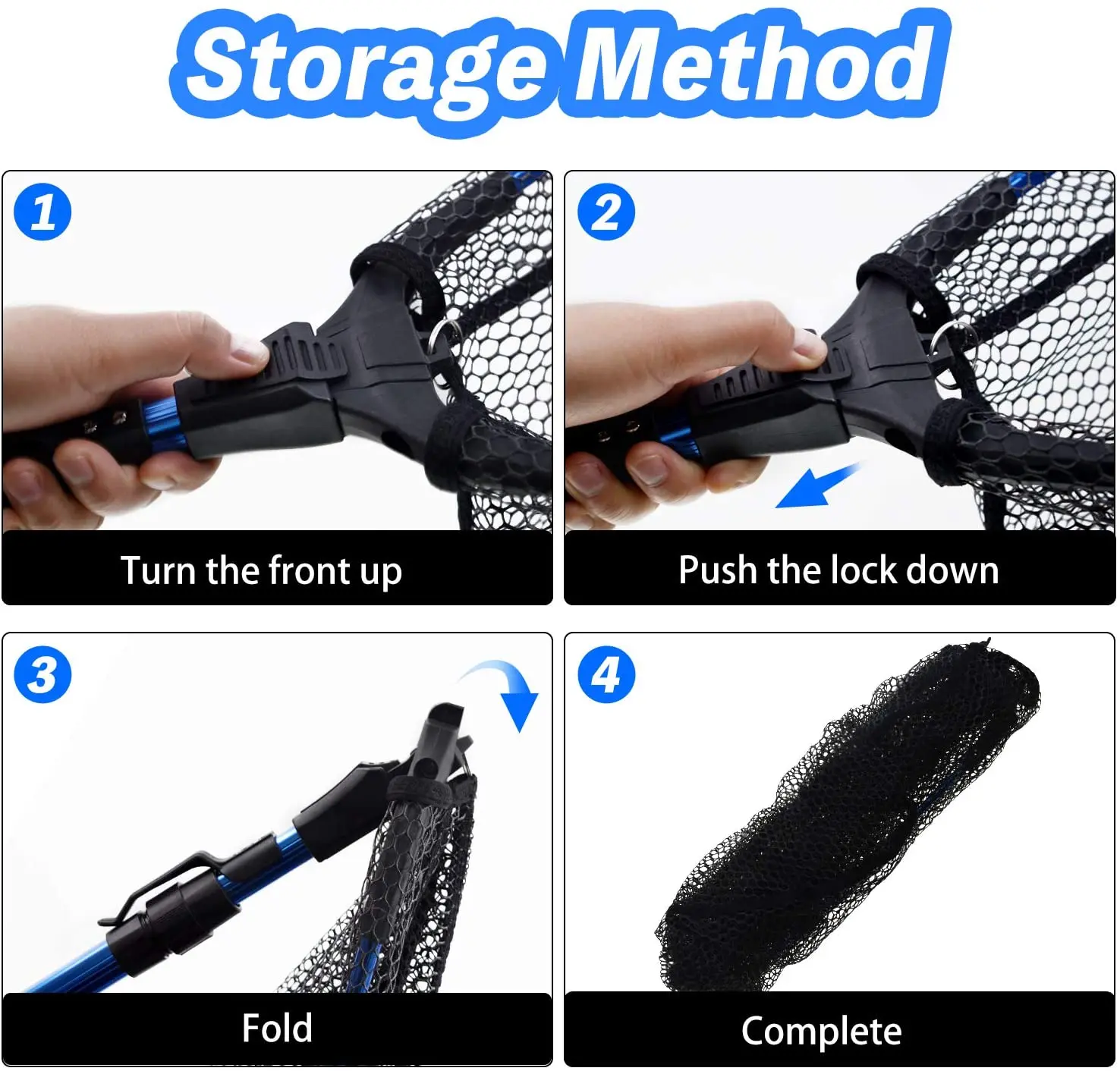 Storage Method

1

Turn the front up

2

Push the lock down

3

Fold

4

Complete