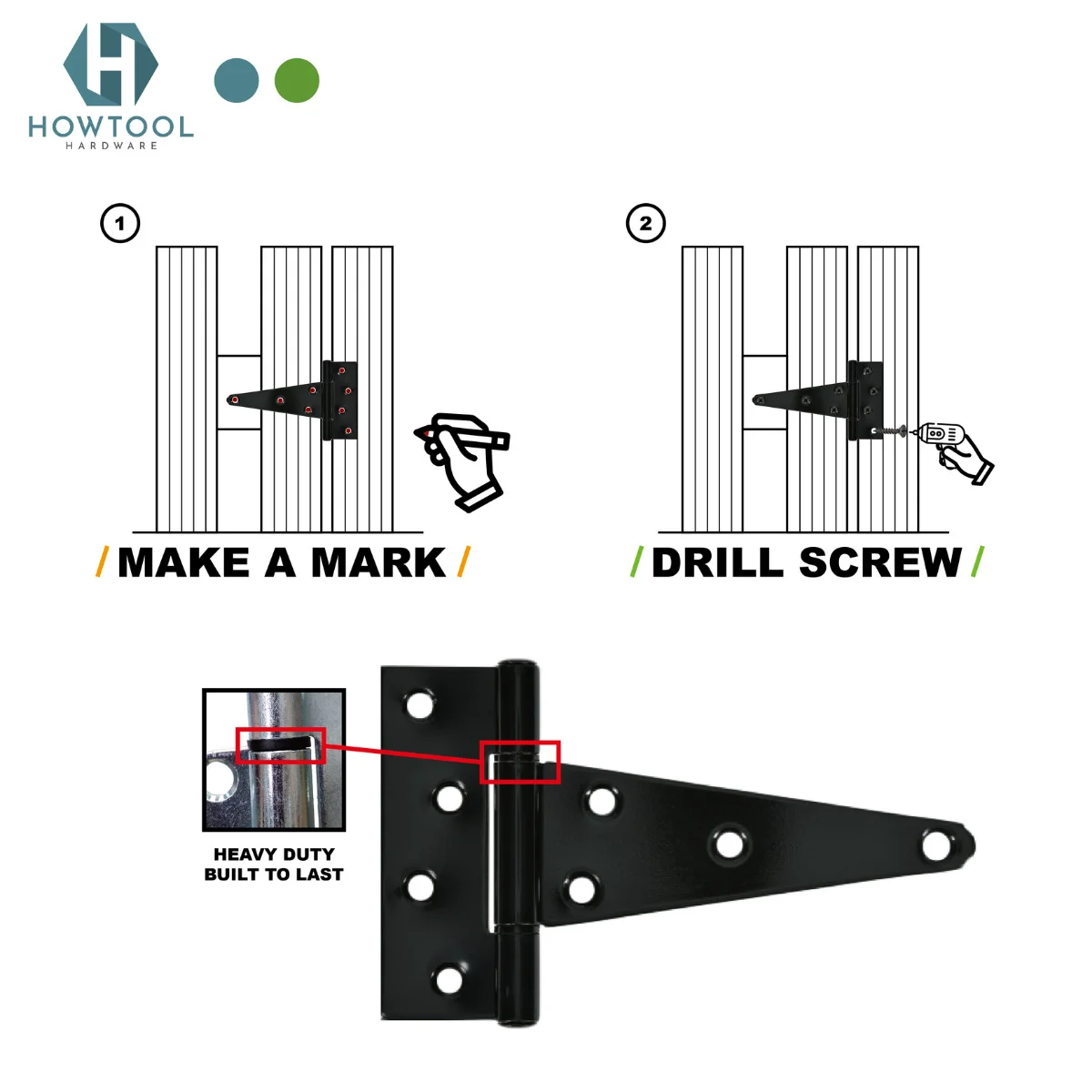 H
HOWTOOL
HARDWARE

1

/ MAKE A MARK /

2

/ DRILL SCREW /

HEAVY DUTY
BUILT TO LAST