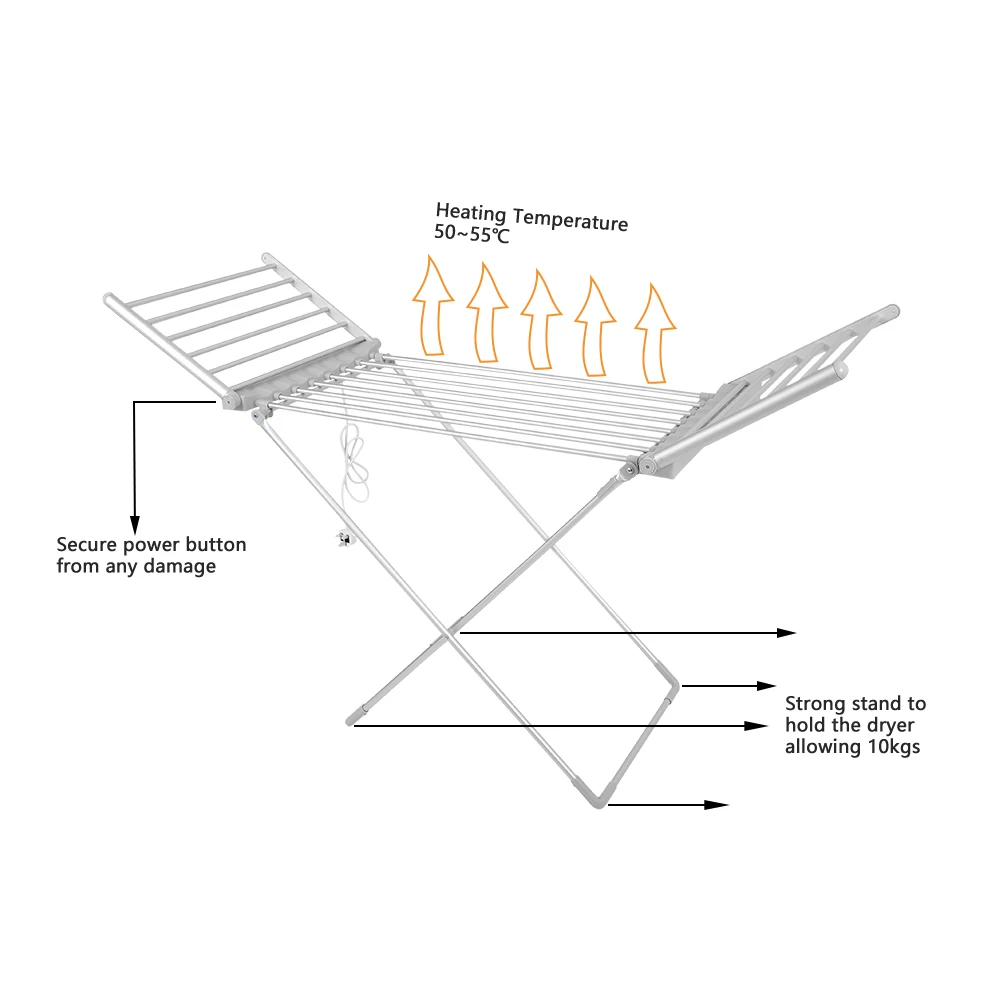 Heating Temperature
50~55℃

Secure power button from any damage

Strong stand to hold the dryer allowing 10kgs