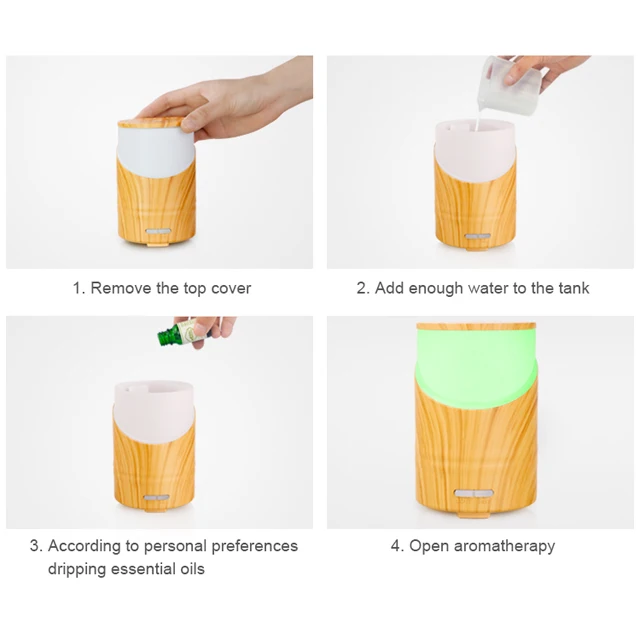 1. Remove the top cover

2. Add enough water to the tank

3. According to personal preferences dripping essential oils

4. Open aromatherapy