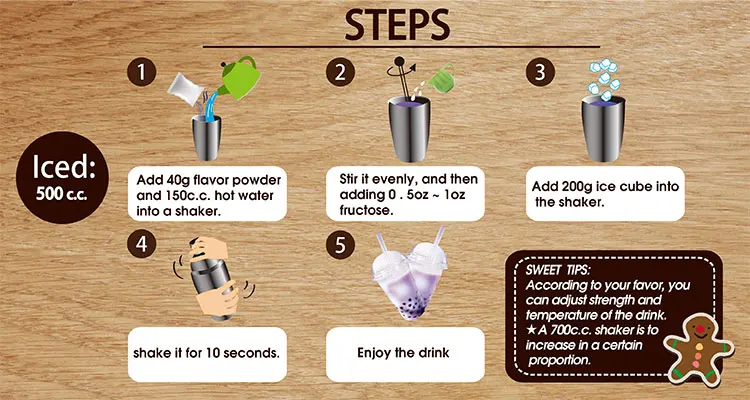 STEPS

Iced:
500 c.c.

1
Add 40g flavor powder and 150c.c. hot water into a shaker.

2
Stir it evenly, and then adding 0 . 5oz ~ 1oz fructose.

3
Add 200g ice cube into the shaker.

4
shake it for 10 seconds.

5
Enjoy the drink

SWEET TIPS:
According to your favor, you can adjust strength and temperature of the drink.
★A 700c.c. shaker is to increase in a certain proportion.