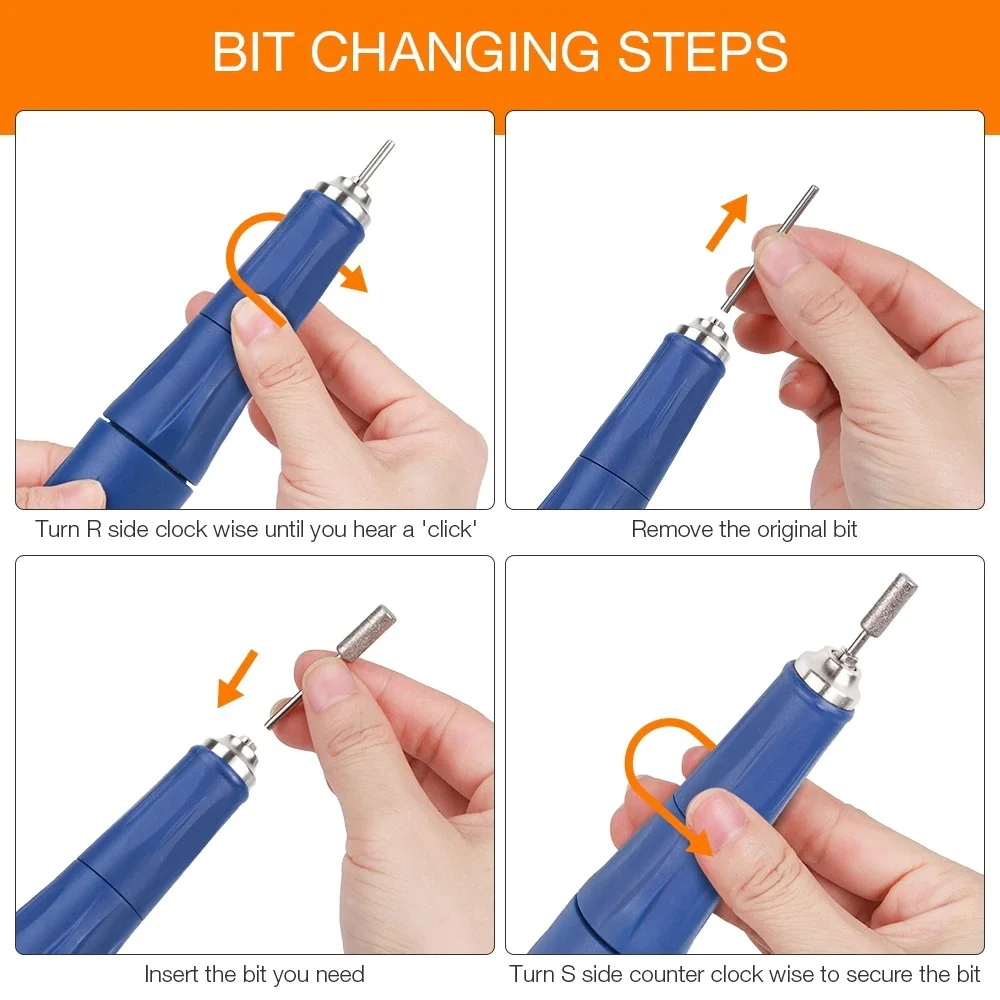 BIT CHANGING STEPS

Turn R side clock wise until you hear a 'click'

Remove the original bit

Insert the bit you need

Turn S side counter clock wise to secure the bit