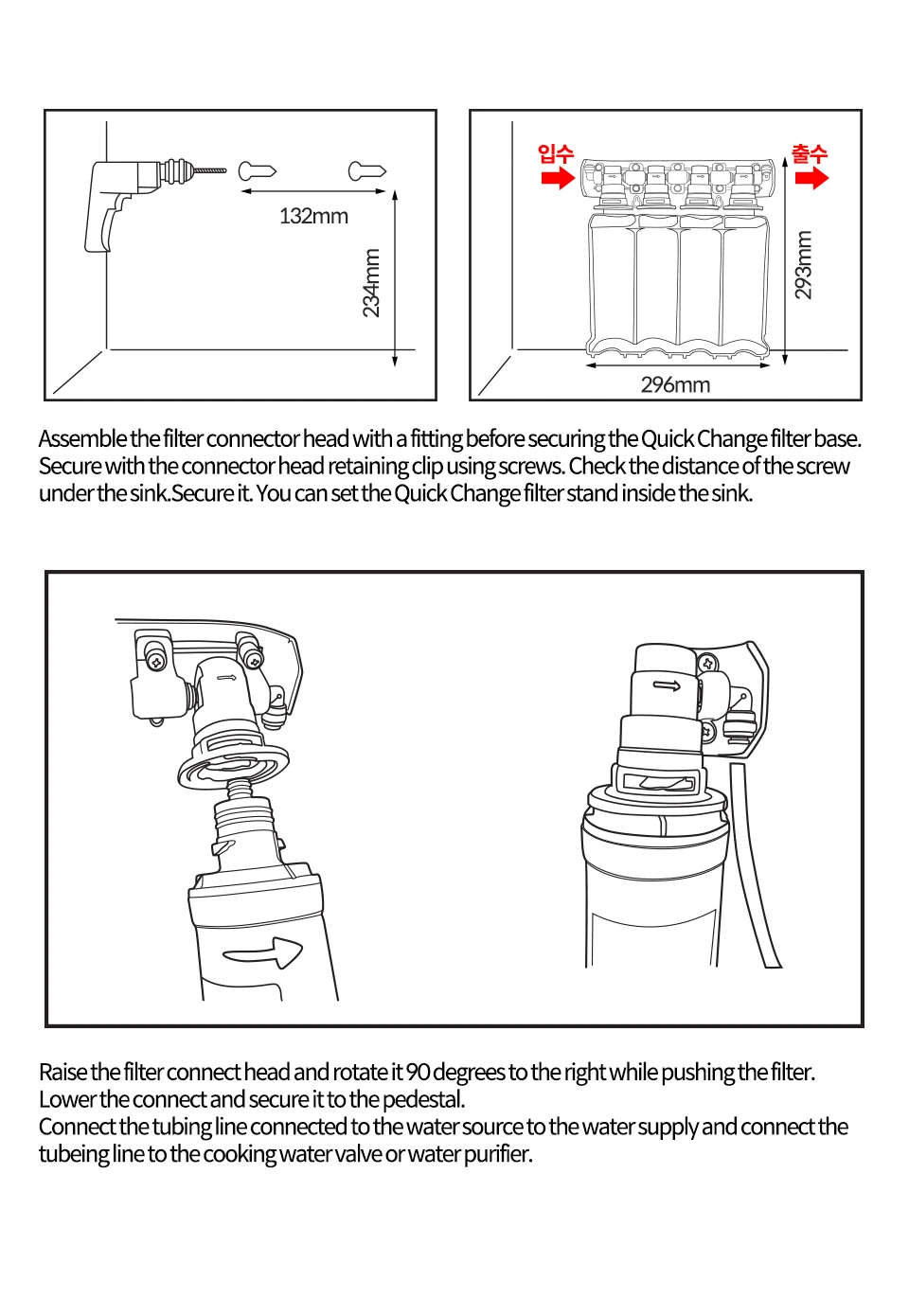 132mm

234mm

입수

출수

293mm

296mm

Assemble the filter connector head with a fitting before securing the Quick Change filter base. Secure with the connector head retaining clip using screws. Check the distance of the screw under the sink.Secure it. You can set the Quick Change filter stand inside the sink.

Raise the filter connect head and rotate it 90 degrees to the right while pushing the filter. Lower the connect and secure it to the pedestal.
Connect the tubing line connected to the water source to the water supply and connect the tubeing line to the cooking water valve or water purifier.