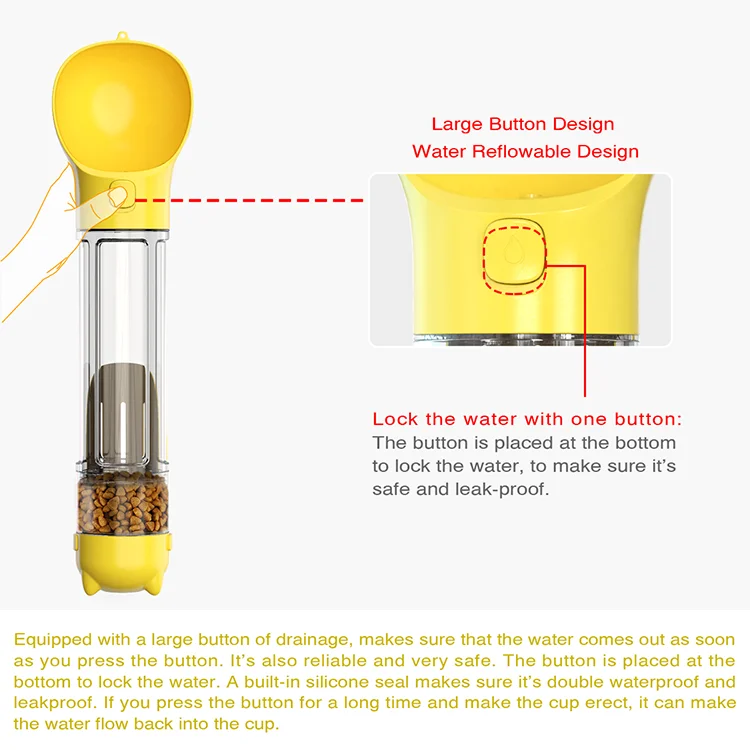 Large Button Design
Water Reflowable Design

Lock the water with one button:
The button is placed at the bottom to lock the water, to make sure it's safe and leak-proof.

Equipped with a large button of drainage, makes sure that the water comes out as soon as you press the button. It's also reliable and very safe. The button is placed at the bottom to lock the water. A built-in silicone seal makes sure it's double waterproof and leakproof. If you press the button for a long time and make the cup erect, it can make the water flow back into the cup.