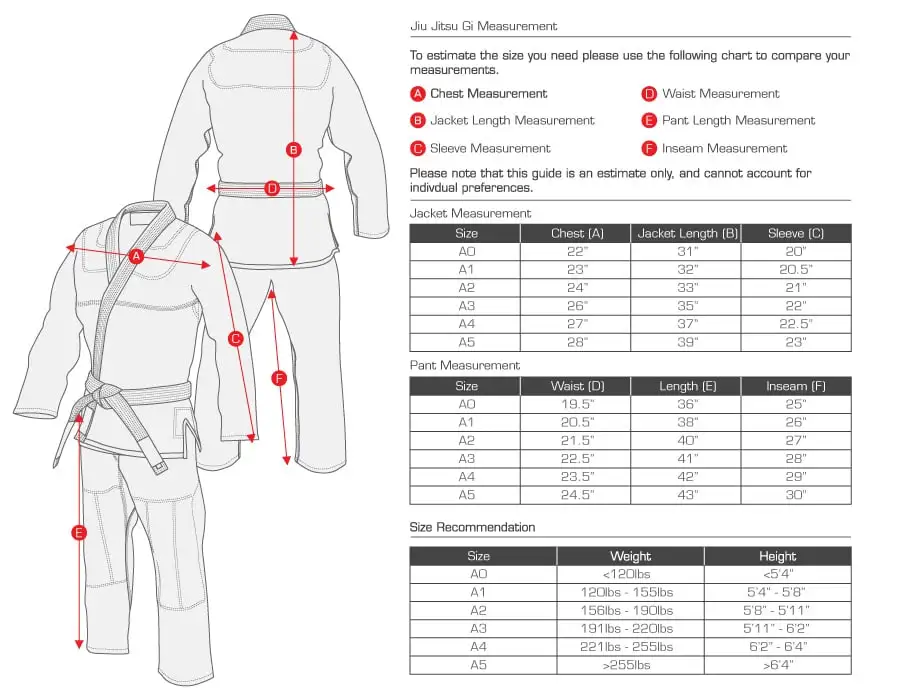 B

D

A

C

F

E

Jiu Jitsu Gi Measurement

To estimate the size you need please use the following chart to compare your measurements.

A Chest Measurement
B Jacket Length Measurement
C Sleeve Measurement
D Waist Measurement
E Pant Length Measurement
F Inseam Measurement

Please note that this guide is an estimate only, and cannot account for indivdual preferences.

Jacket Measurement

| Size | Chest (A) | Jacket Length (B) | Sleeve (C) |
|---|---|---|---|
| A0 | 22" | 31" | 20" |
| A1 | 23" | 32" | 20.5" |
| A2 | 24" | 33" | 21" |
| A3 | 26" | 35" | 22" |
| A4 | 27" | 37" | 22.5" |
| A5 | 28" | 39" | 23" |

Pant Measurement

| Size | Waist (D) | Length (E) | Inseam (F) |
|---|---|---|---|
| A0 | 19.5" | 36" | 25" |
| A1 | 20.5" | 38" | 26" |
| A2 | 21.5" | 40" | 27" |
| A3 | 22.5" | 41" | 28" |
| A4 | 23.5" | 42" | 29" |
| A5 | 24.5" | 43" | 30" |

Size Recommendation

| Size | Weight | Height |
|---|---|---|
| A0 | <120lbs | <5'4" |
| A1 | 120lbs - 155lbs | 5'4" - 5'8" |
| A2 | 156lbs - 190lbs | 5'8" - 5'11" |
| A3 | 191lbs - 220lbs | 5'11" - 6'2" |
| A4 | 221lbs - 255lbs | 6'2" - 6'4" |
| A5 | >255lbs | >6'4" |