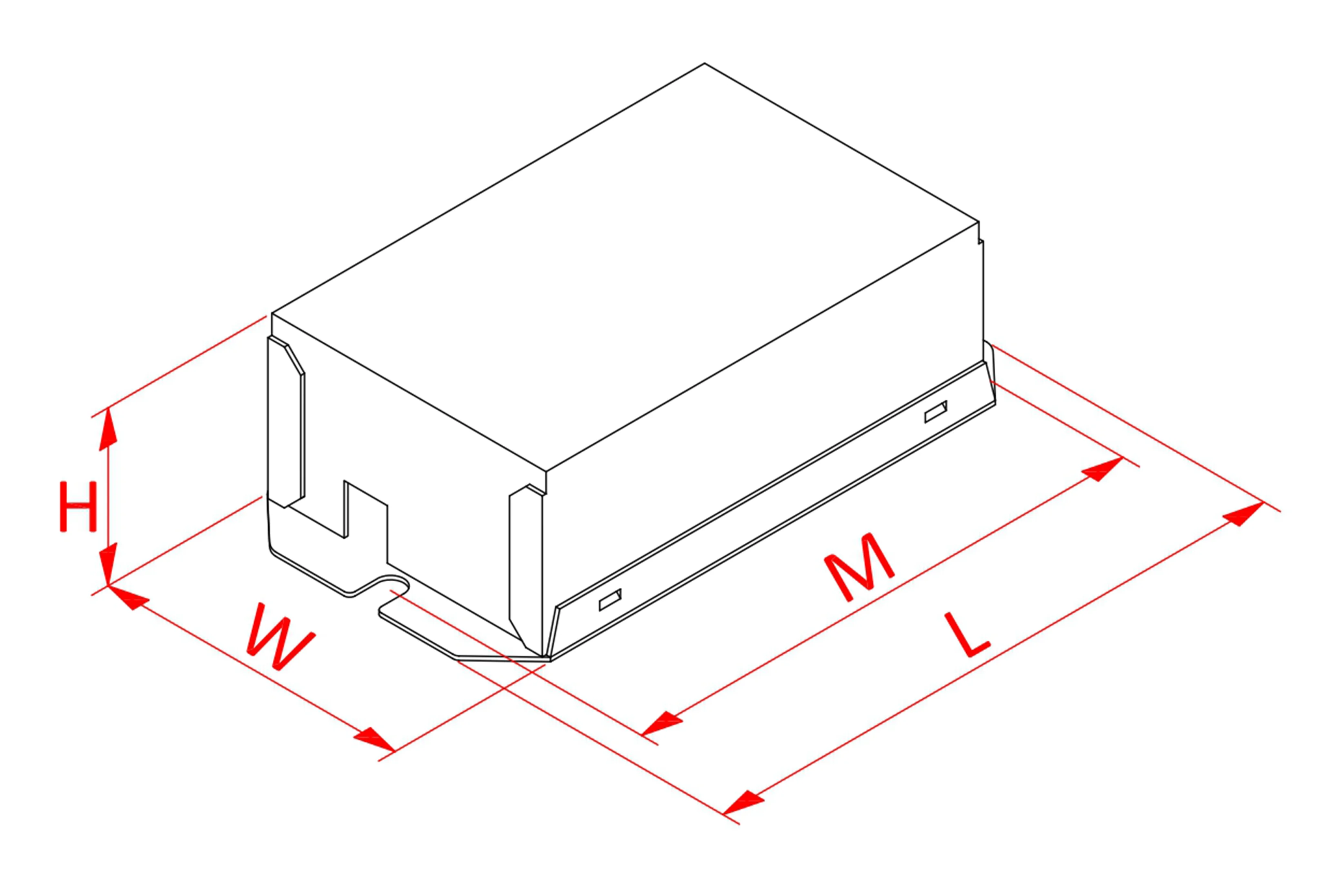 H
W
M
L