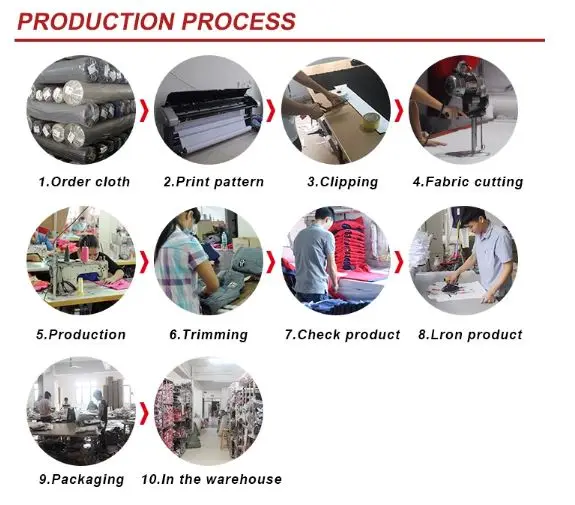 PRODUCTION PROCESS

1.Order cloth

2.Print pattern

3.Clipping

4.Fabric cutting

5.Production

6.Trimming

7.Check product

8.Lron product

9.Packaging

10.In the warehouse