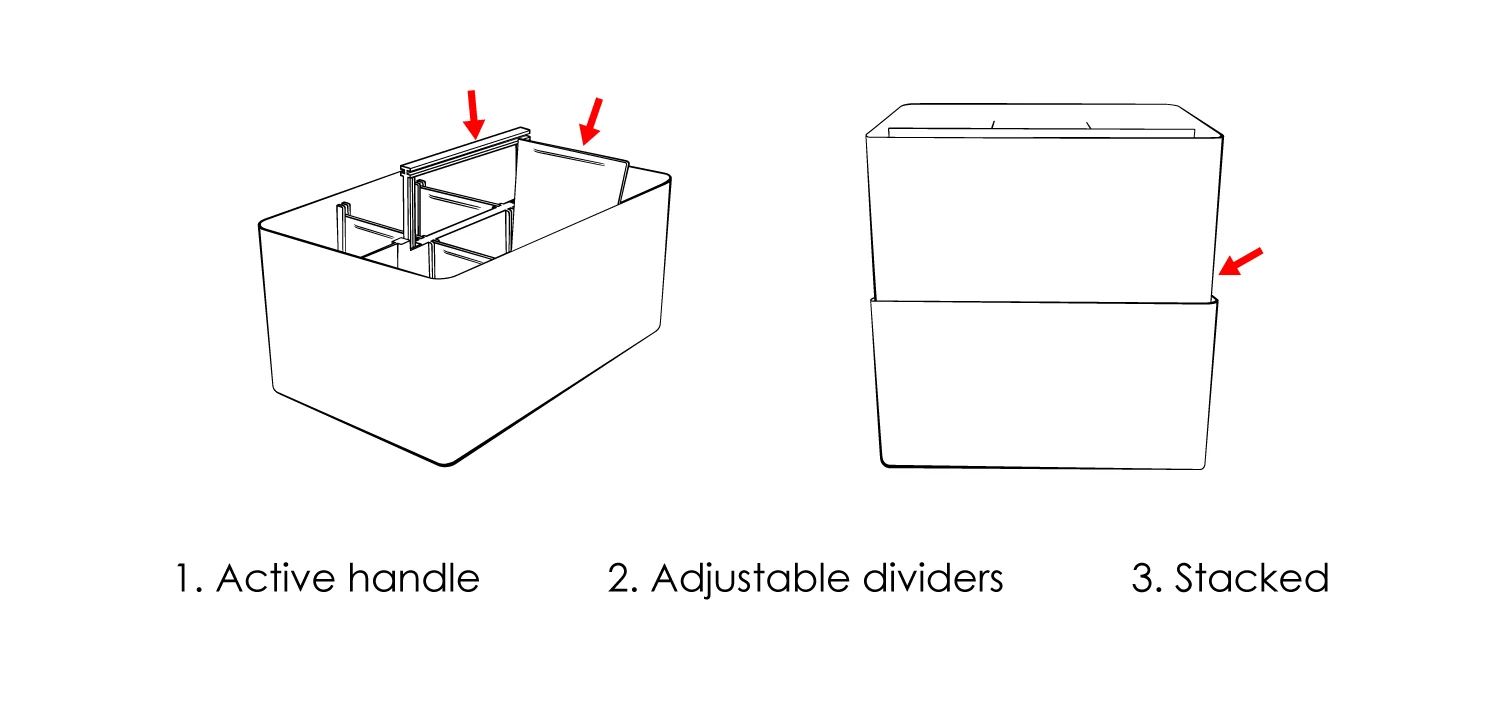 1. Active handle

2. Adjustable dividers

3. Stacked