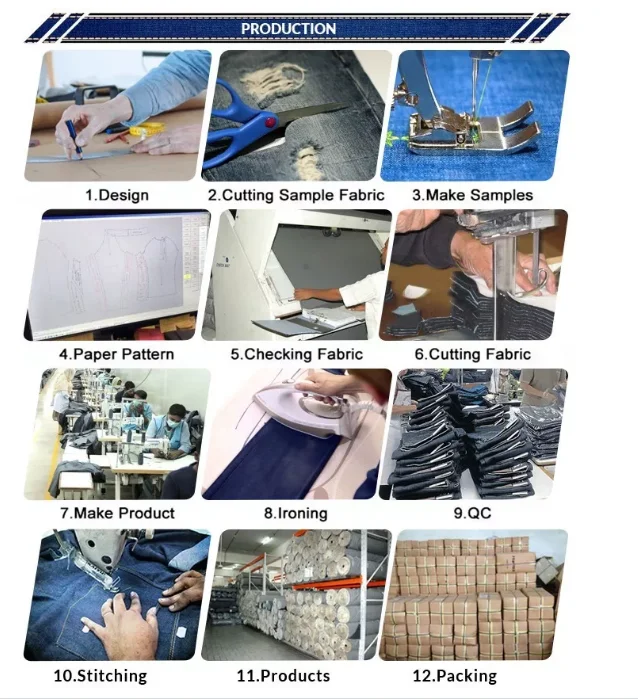 PRODUCTION

1.Design

2.Cutting Sample Fabric

3.Make Samples

4.Paper Pattern

5.Checking Fabric

6.Cutting Fabric

7.Make Product

8.Ironing

9.QC

10.Stitching

11.Products

12.Packing