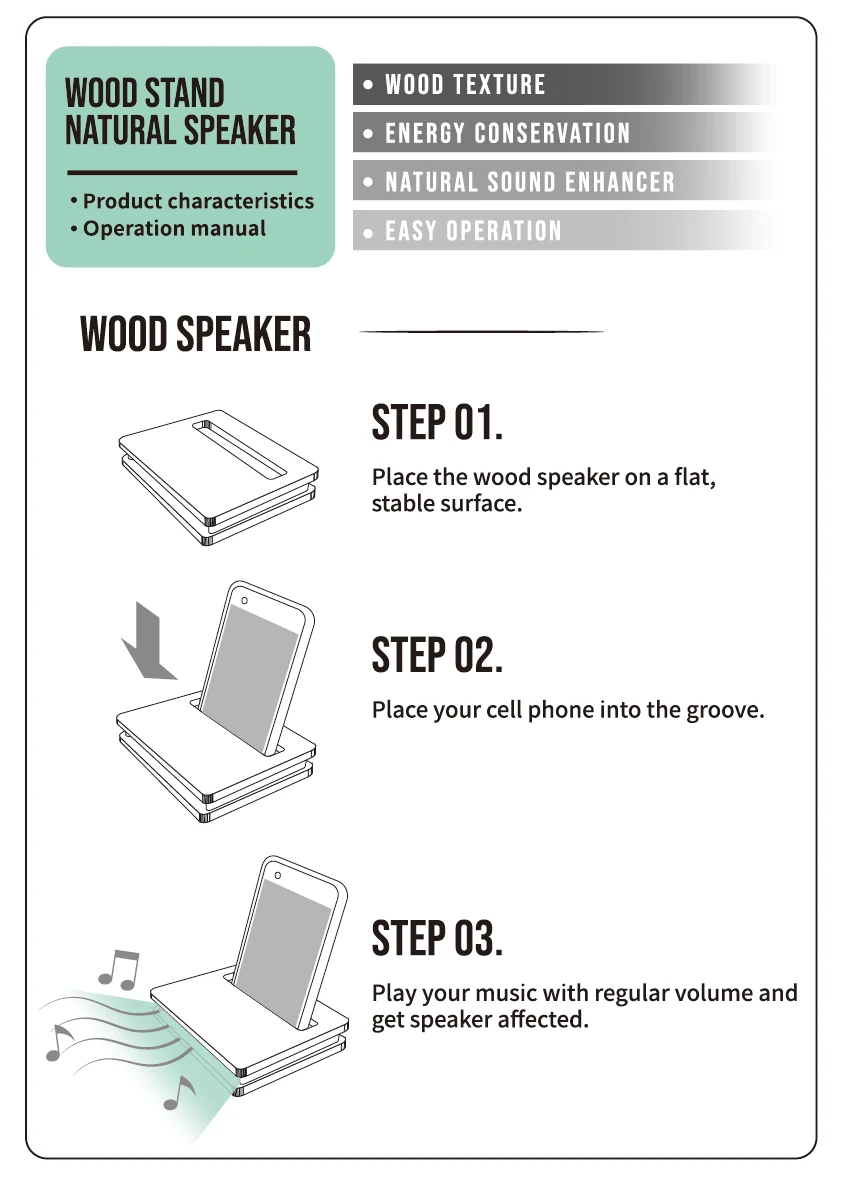 WOOD STAND
NATURAL SPEAKER

• Product characteristics
• Operation manual

• WOOD TEXTURE
• ENERGY CONSERVATION
• NATURAL SOUND ENHANCER
• EASY OPERATION

WOOD SPEAKER

STEP 01.
Place the wood speaker on a flat, stable surface.

STEP 02.
Place your cell phone into the groove.

STEP 03.
Play your music with regular volume and get speaker affected.